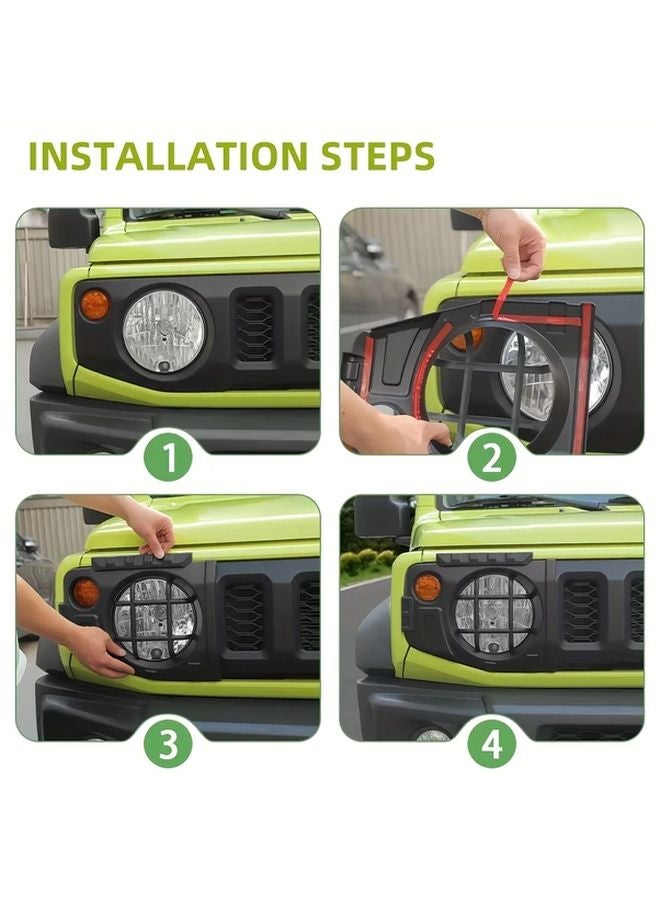 INSTALLATION STEPS

1

2

3

4