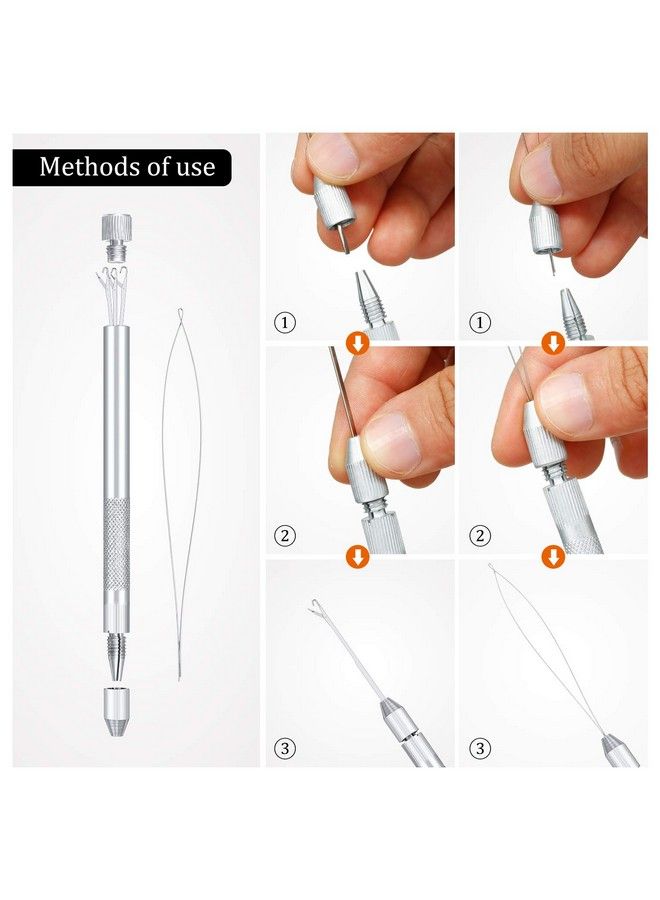 Methods of use

①

①

②

②

③

③