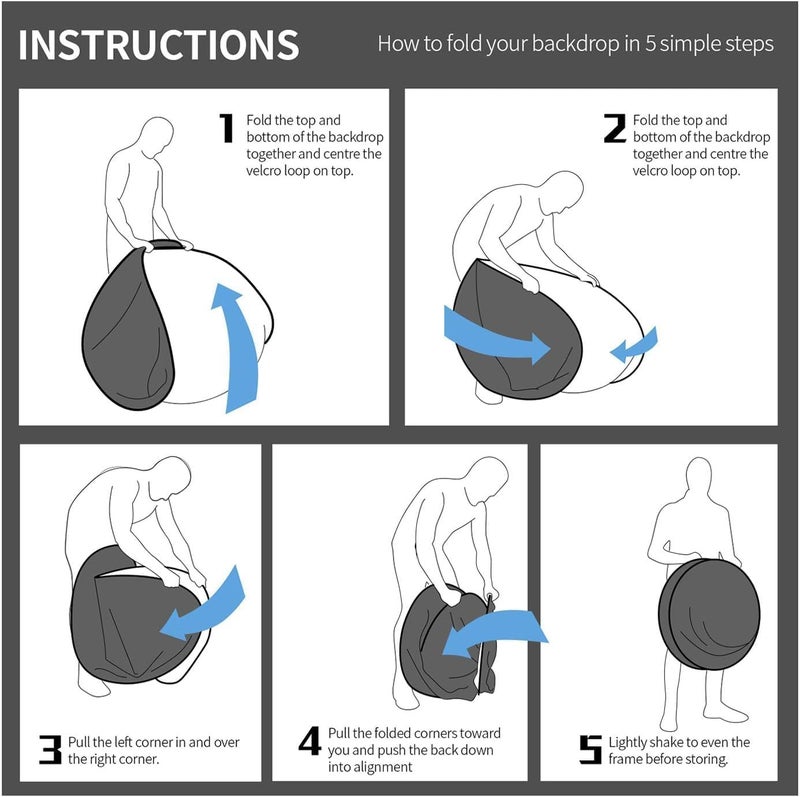 INSTRUCTIONS

How to fold your backdrop in 5 simple steps

1 Fold the top and bottom of the backdrop together and centre the velcro loop on top.

2 Fold the top and bottom of the backdrop together and centre the velcro loop on top.

3 Pull the left corner in and over the right corner.

4 Pull the folded corners toward you and push the back down into alignment

5 Lightly shake to even the frame before storing.