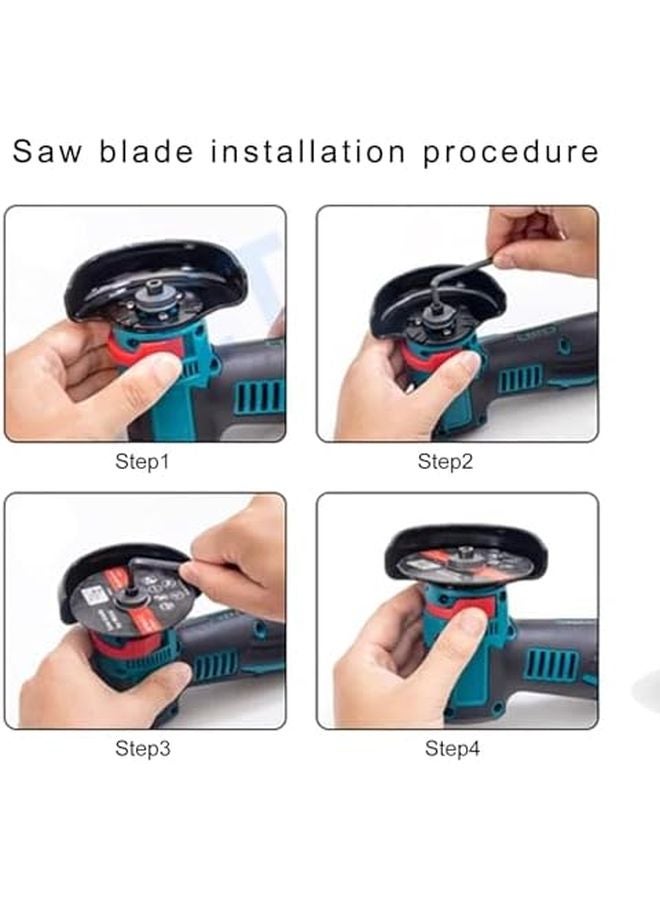 Saw blade installation procedure

Step1

Step2

Step3

Step4