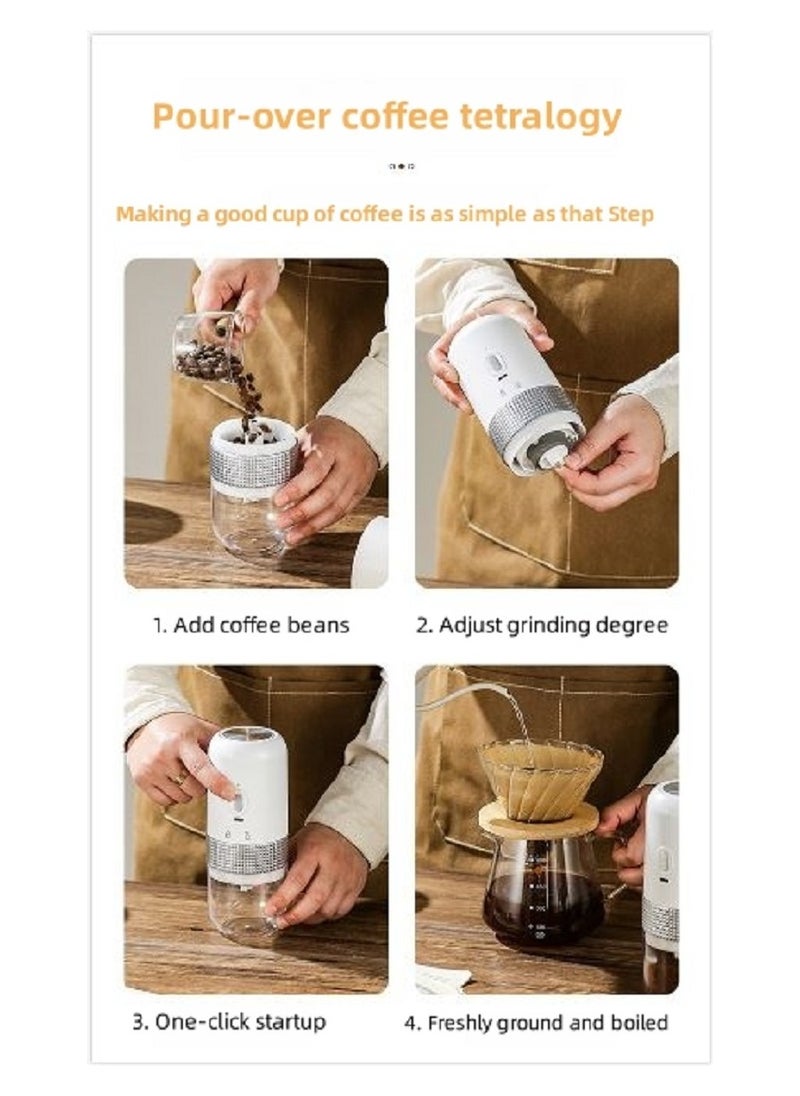 Pour-over coffee tetralogy

Making a good cup of coffee is as simple as that Step

1. Add coffee beans

2. Adjust grinding degree

3. One-click startup

4. Freshly ground and boiled