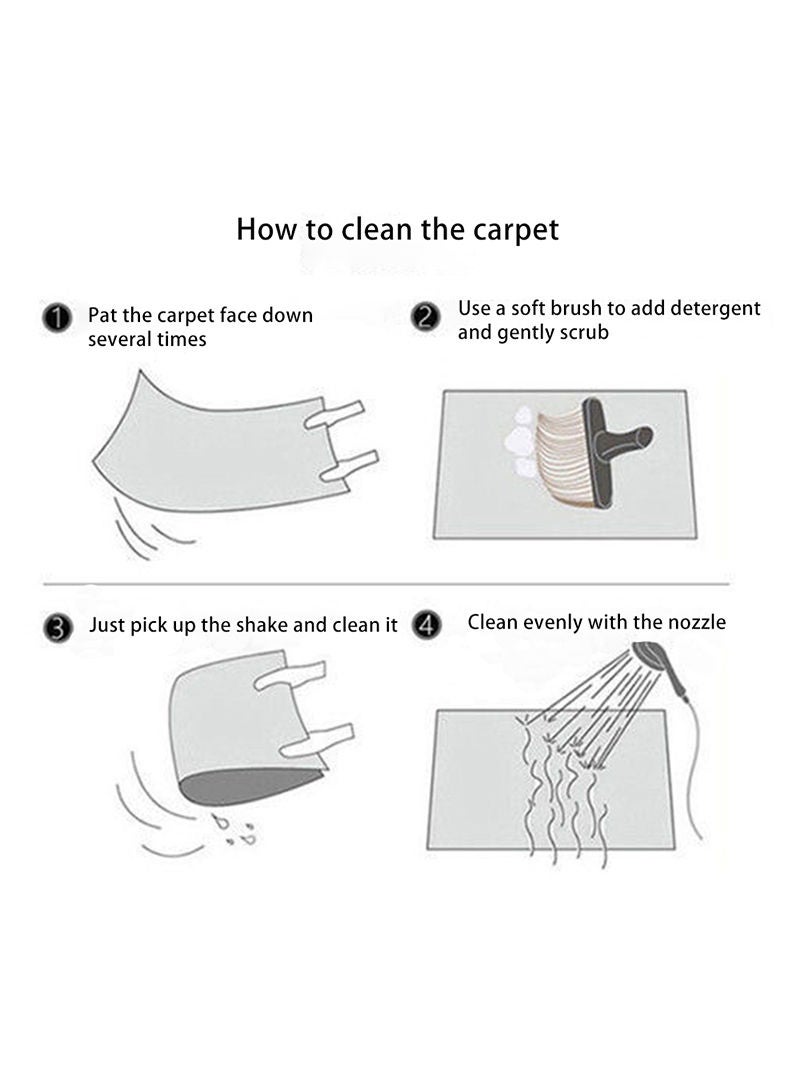 How to clean the carpet

1 Pat the carpet face down several times

2 Use a soft brush to add detergent and gently scrub

3 Just pick up the shake and clean it

4 Clean evenly with the nozzle