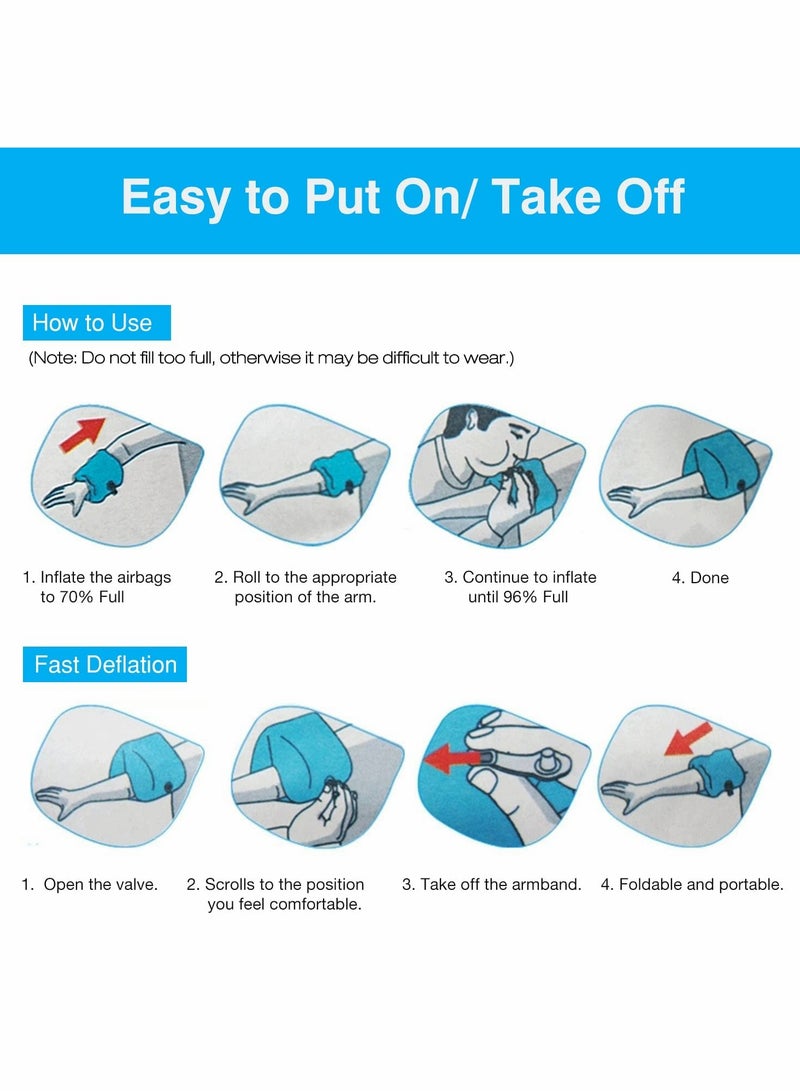 Easy to Put On/ Take Off

How to Use

(Note: Do not fill too full, otherwise it may be difficult to wear.)

1. Inflate the airbags to 70% Full

2. Roll to the appropriate position of the arm.

3. Continue to inflate until 96% Full

4. Done

Fast Deflation

1. Open the valve.

2. Scrolls to the position you feel comfortable.

3. Take off the armband.

4. Foldable and portable.