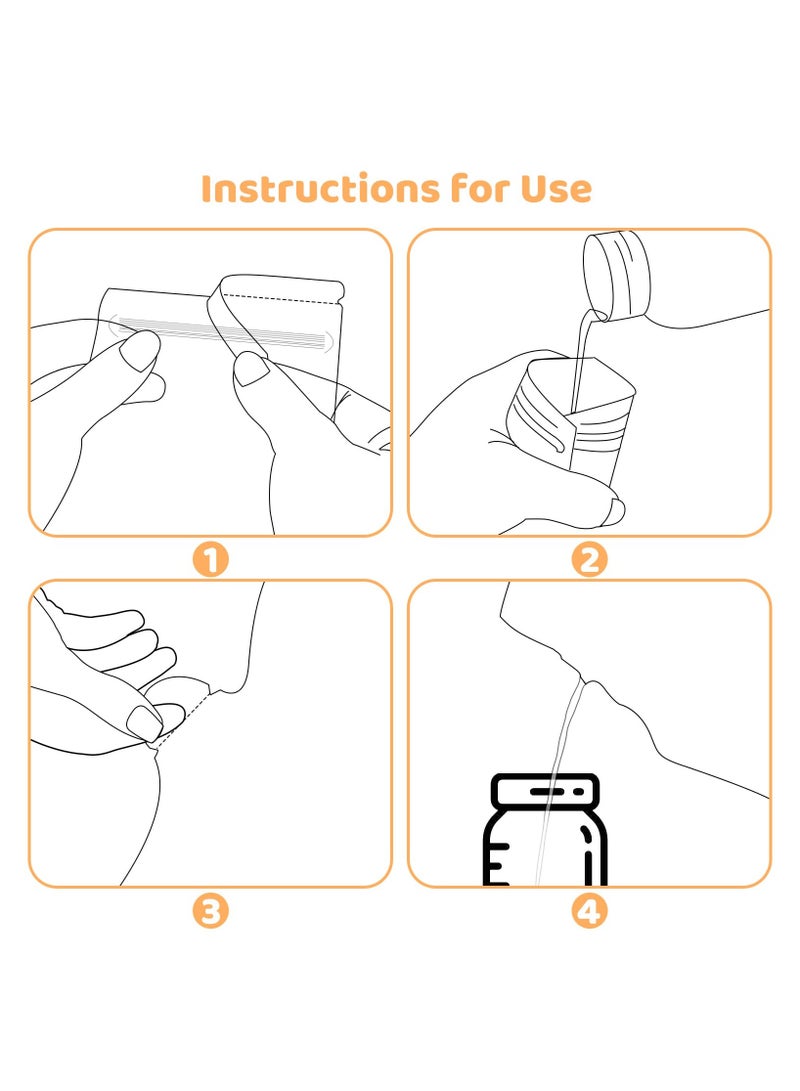 Instructions for Use

1

2

3

4