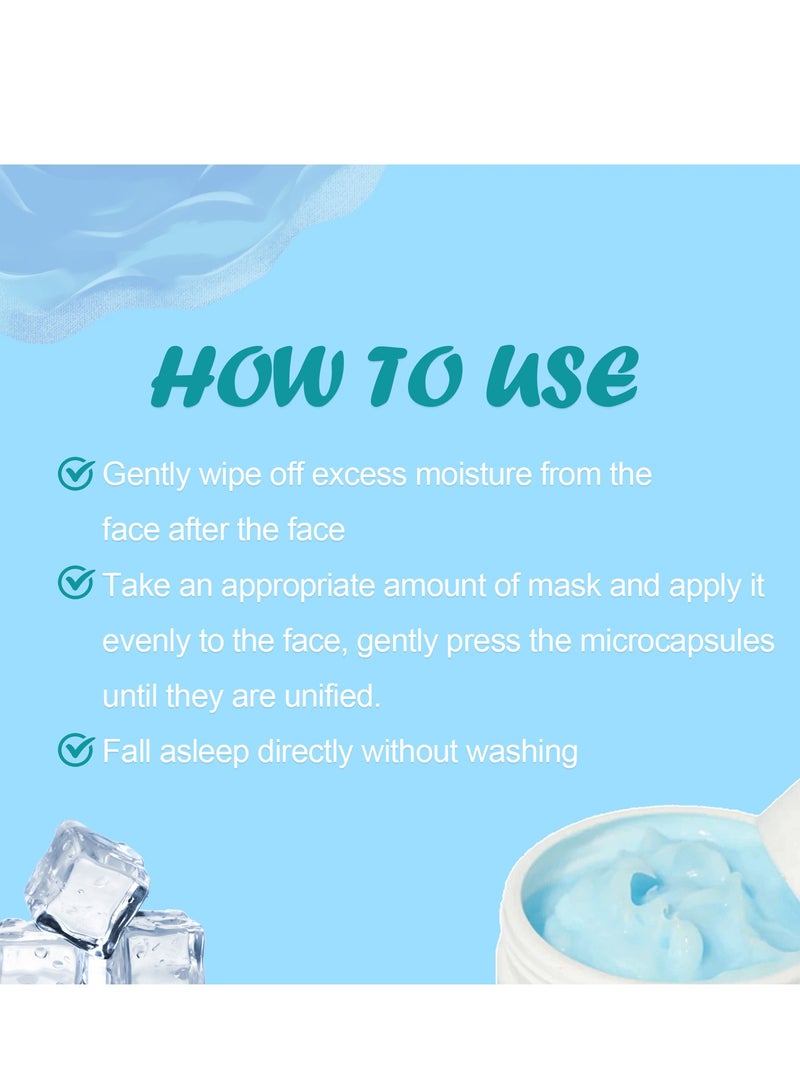 HOW TO USE

Gently wipe off excess moisture from the face after the face

Take an appropriate amount of mask and apply it evenly to the face, gently press the microcapsules until they are unified.

Fall asleep directly without washing