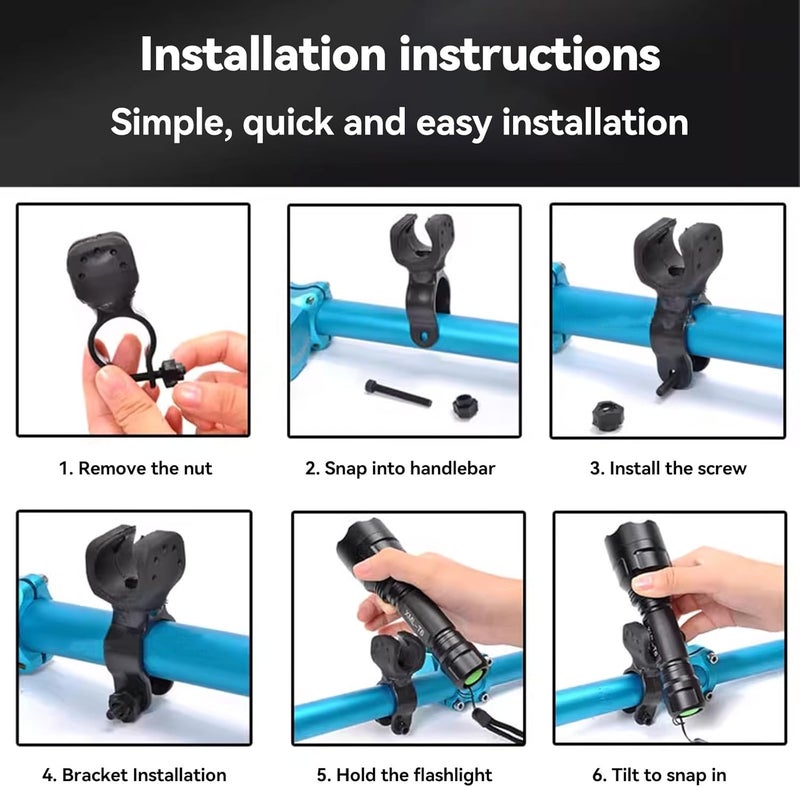 Installation instructions

Simple, quick and easy installation

1. Remove the nut

2. Snap into handlebar

3. Install the screw

4. Bracket Installation

5. Hold the flashlight

6. Tilt to snap in