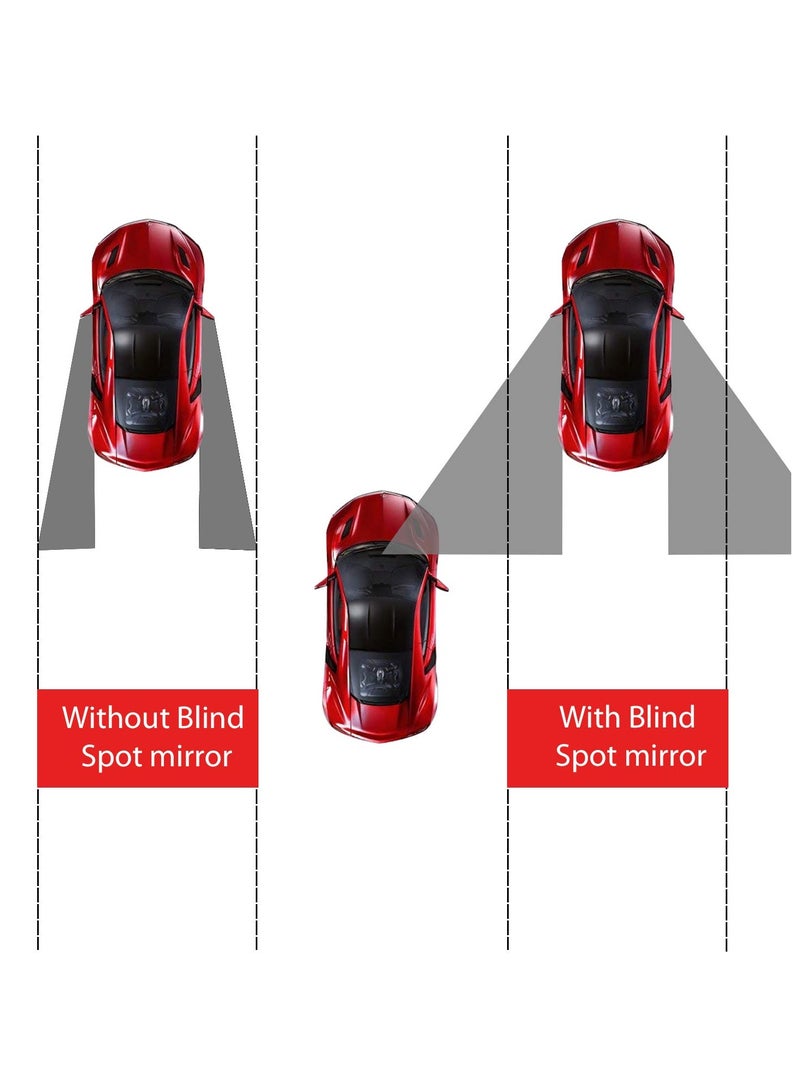 Without Blind Spot mirror

With Blind Spot mirror