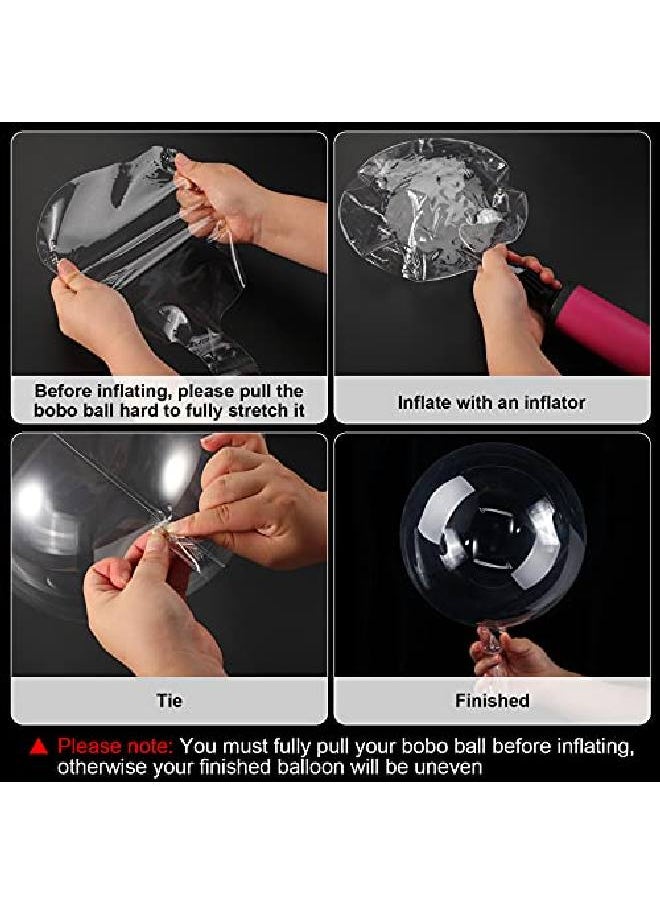 Before inflating, please pull the bobo ball hard to fully stretch it

Inflate with an inflator

Tie

Finished

▲ Please note: You must fully pull your bobo ball before inflating, otherwise your finished balloon will be uneven