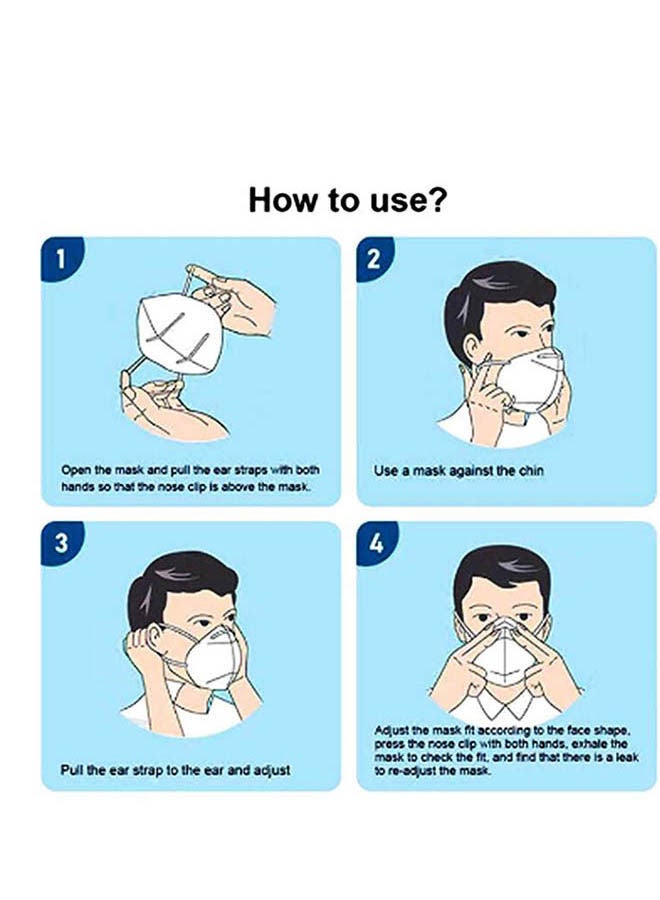 How to use?

1

Open the mask and pull the ear straps with both hands so that the nose clip is above the mask.

2

Use a mask against the chin

3

Pull the ear strap to the ear and adjust

4

Adjust the mask fit according to the face shape, press the nose clip with both hands, exhale the mask to check the fit, and find that there is a leak to re-adjust the mask.