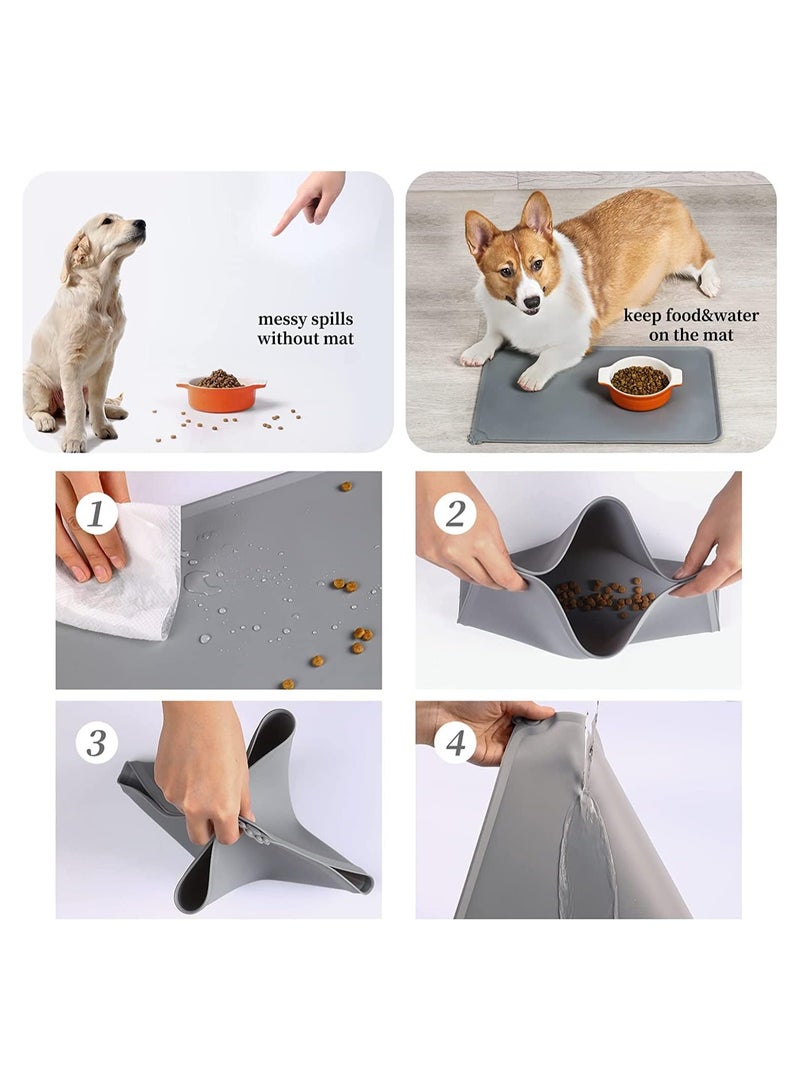 messy spills without mat

keep food&water on the mat

1

2

3

4