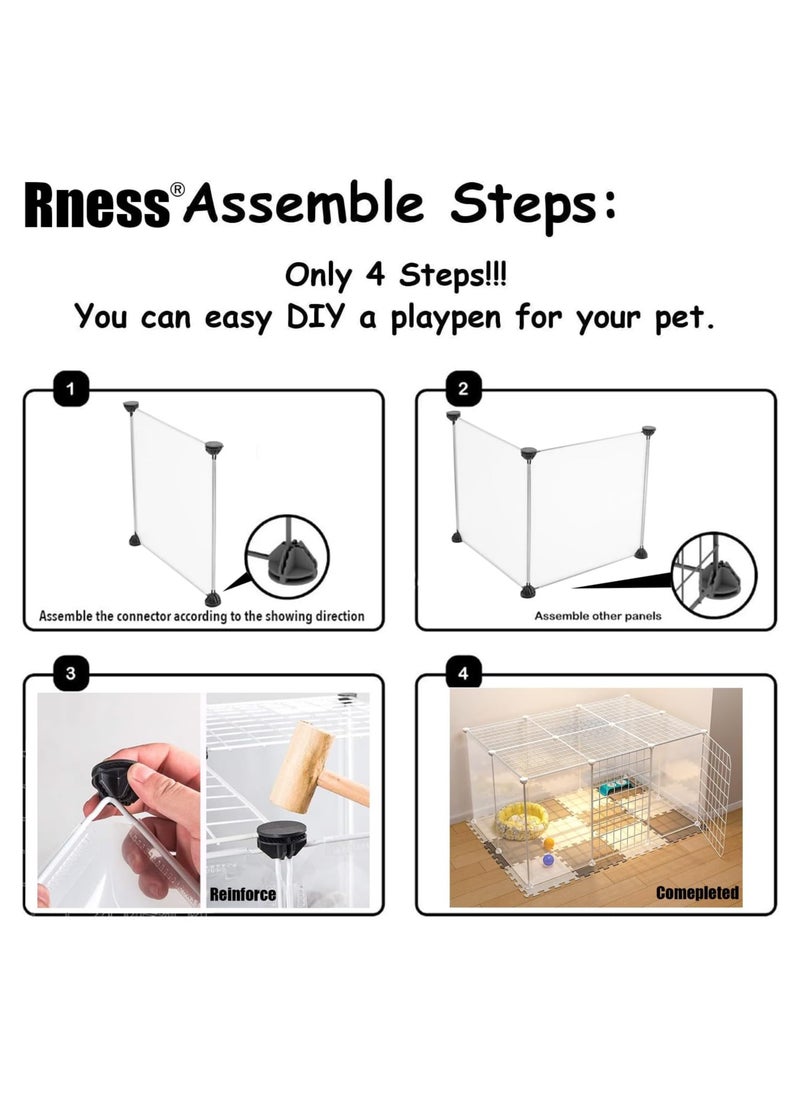 Rness® Assemble Steps:

Only 4 Steps!!!
You can easy DIY a playpen for your pet.

1
Assemble the connector according to the showing direction

2
Assemble other panels

3
Reinforce

4
Comepleted