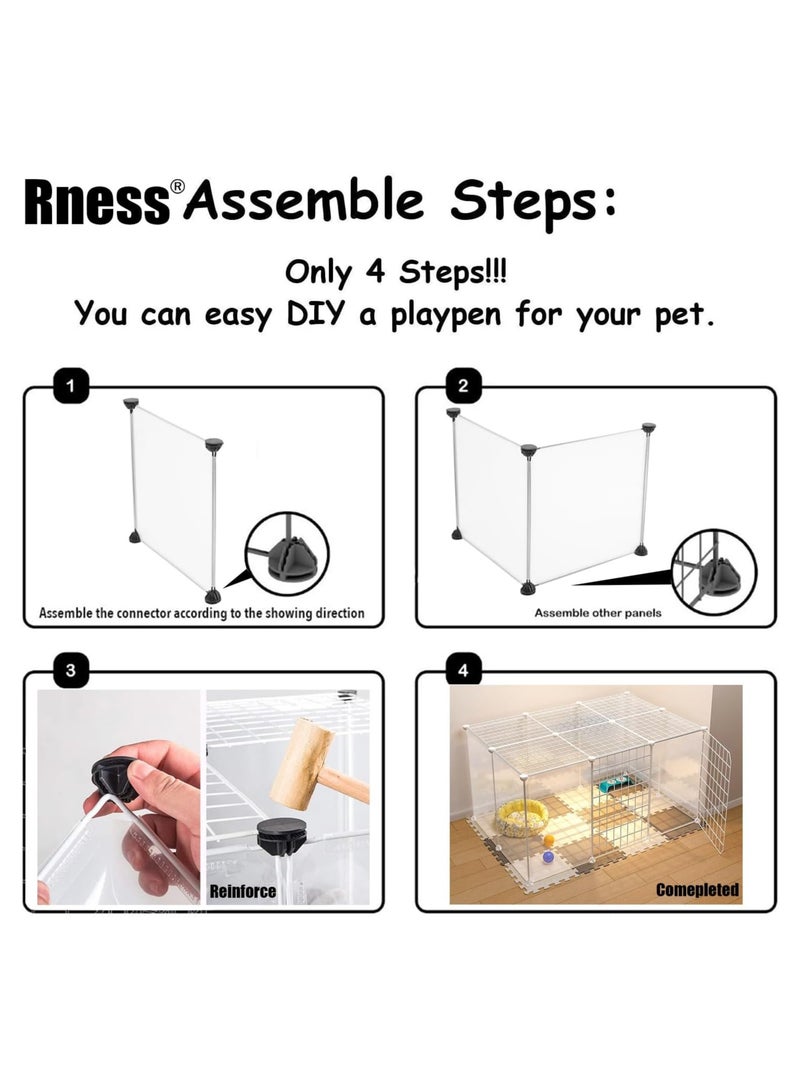 Rness® Assemble Steps:

Only 4 Steps!!!
You can easy DIY a playpen for your pet.

1
Assemble the connector according to the showing direction

2
Assemble other panels

3
Reinforce

4
Comepleted