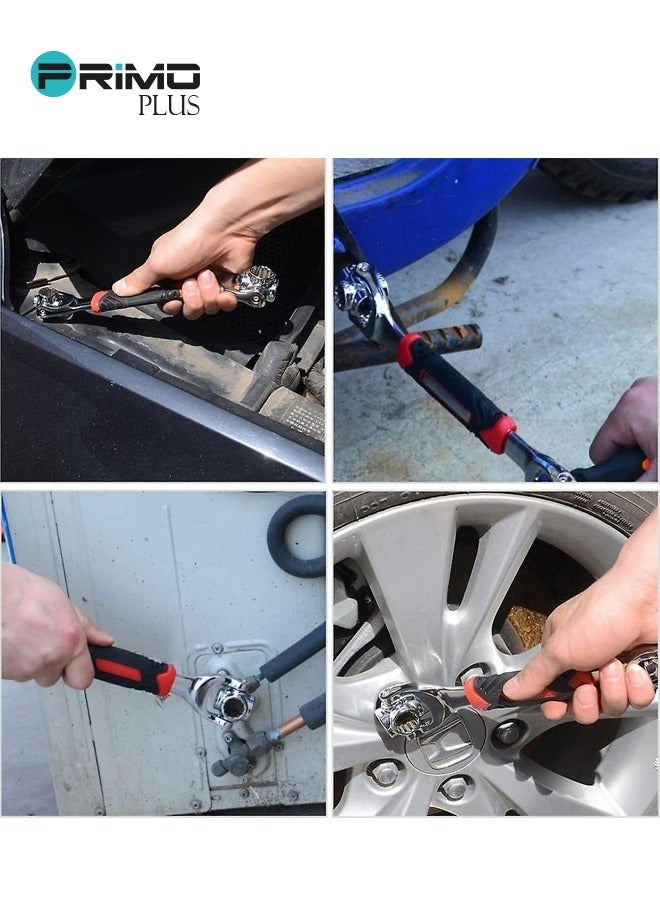 PRIMO
PLUS