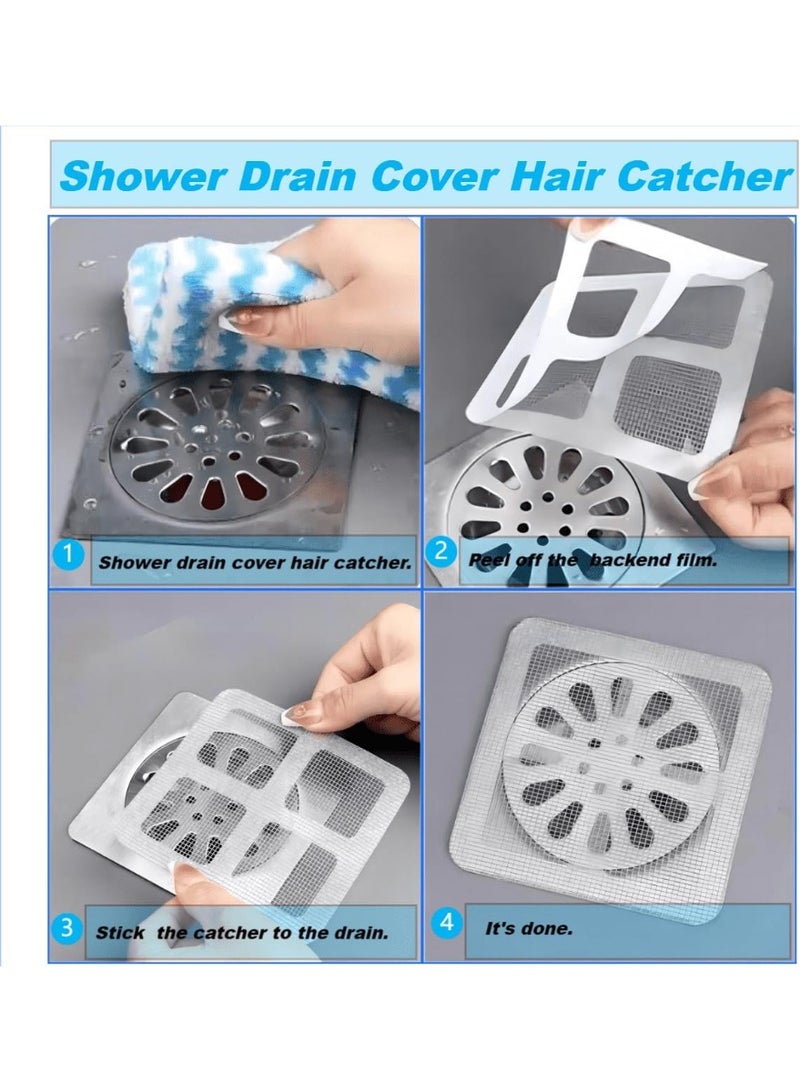 Shower Drain Cover Hair Catcher

1 Shower drain cover hair catcher.

2 Peel off the backend film.

3 Stick the catcher to the drain.

4 It's done.