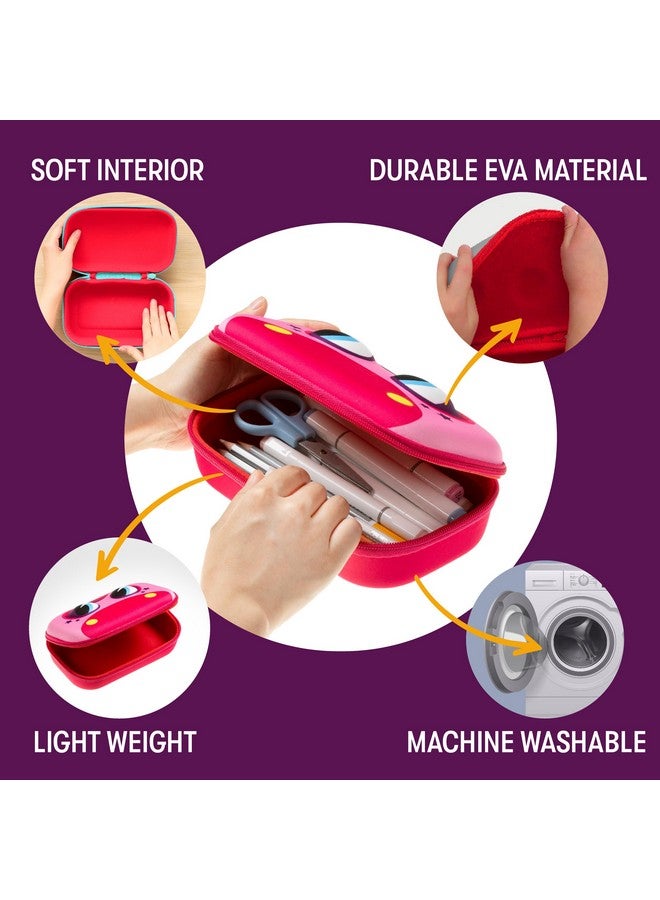 SOFT INTERIOR

DURABLE EVA MATERIAL

LIGHT WEIGHT

MACHINE WASHABLE