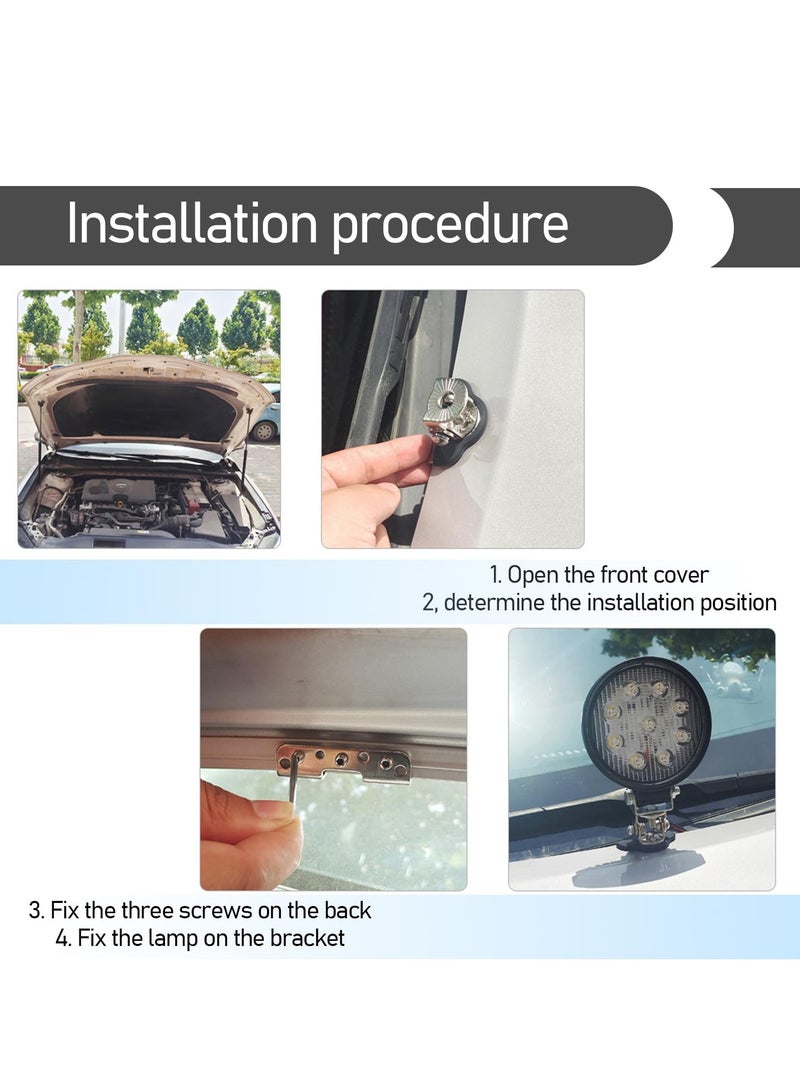 Installation procedure

1. Open the front cover
2, determine the installation position

3. Fix the three screws on the back
4. Fix the lamp on the bracket