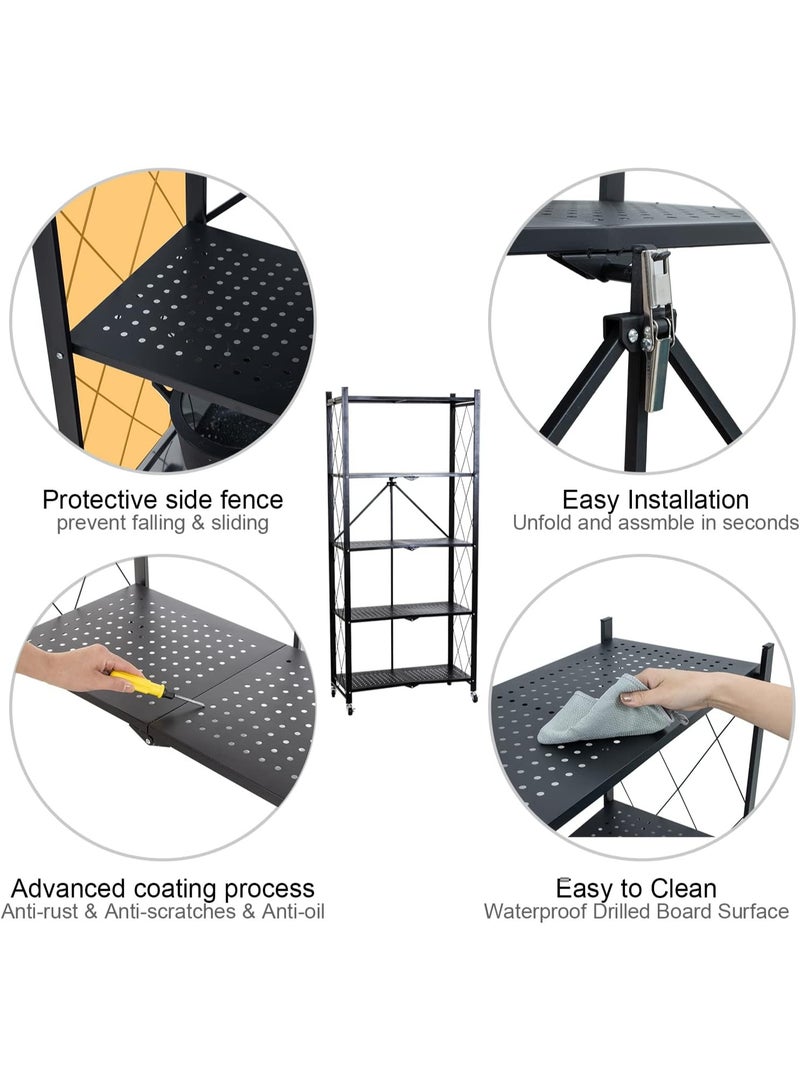 Protective side fence
prevent falling & sliding

Easy Installation
Unfold and assmble in seconds

Advanced coating process
Anti-rust & Anti-scratches & Anti-oil

Easy to Clean
Waterproof Drilled Board Surface