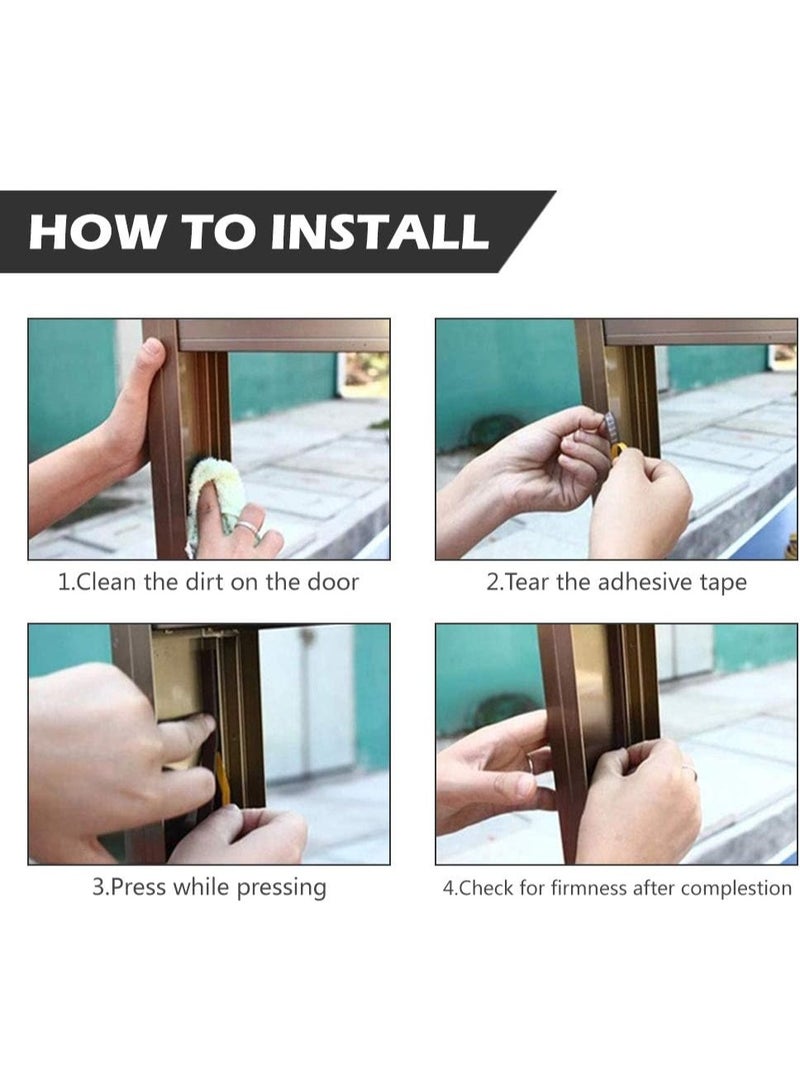 HOW TO INSTALL

1.Clean the dirt on the door

2.Tear the adhesive tape

3.Press while pressing

4.Check for firmness after complestion