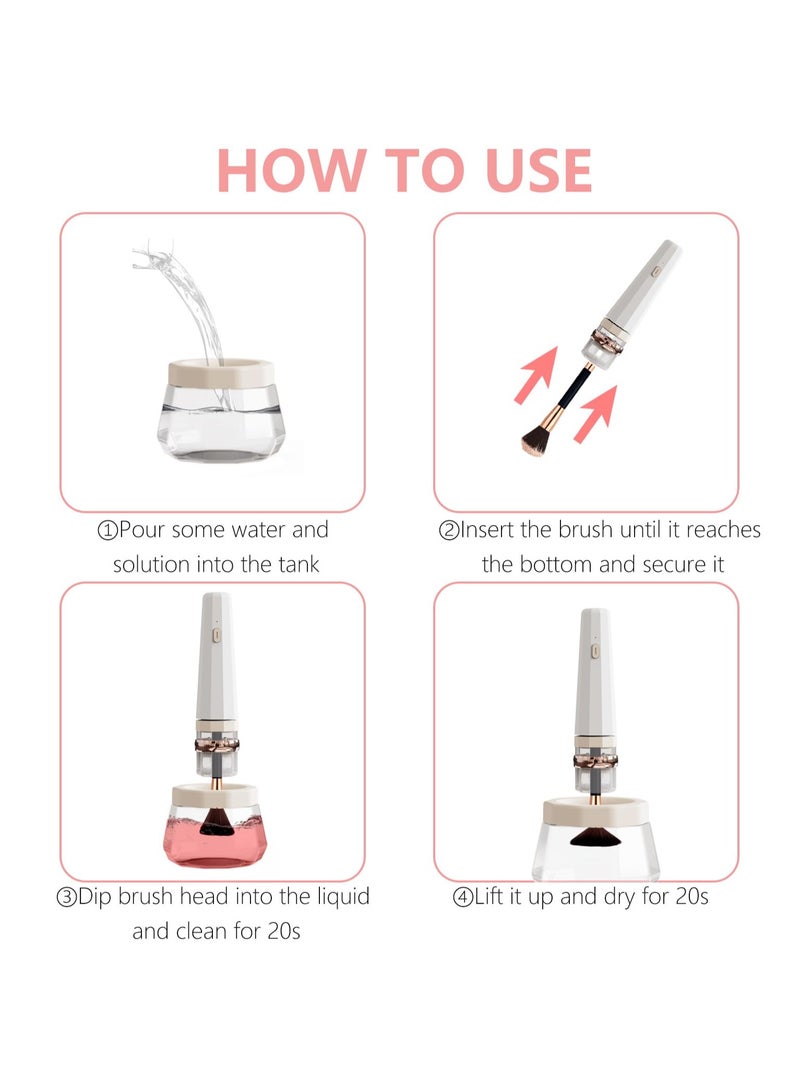 HOW TO USE

①Pour some water and solution into the tank

②Insert the brush until it reaches the bottom and secure it

③Dip brush head into the liquid and clean for 20s

④Lift it up and dry for 20s