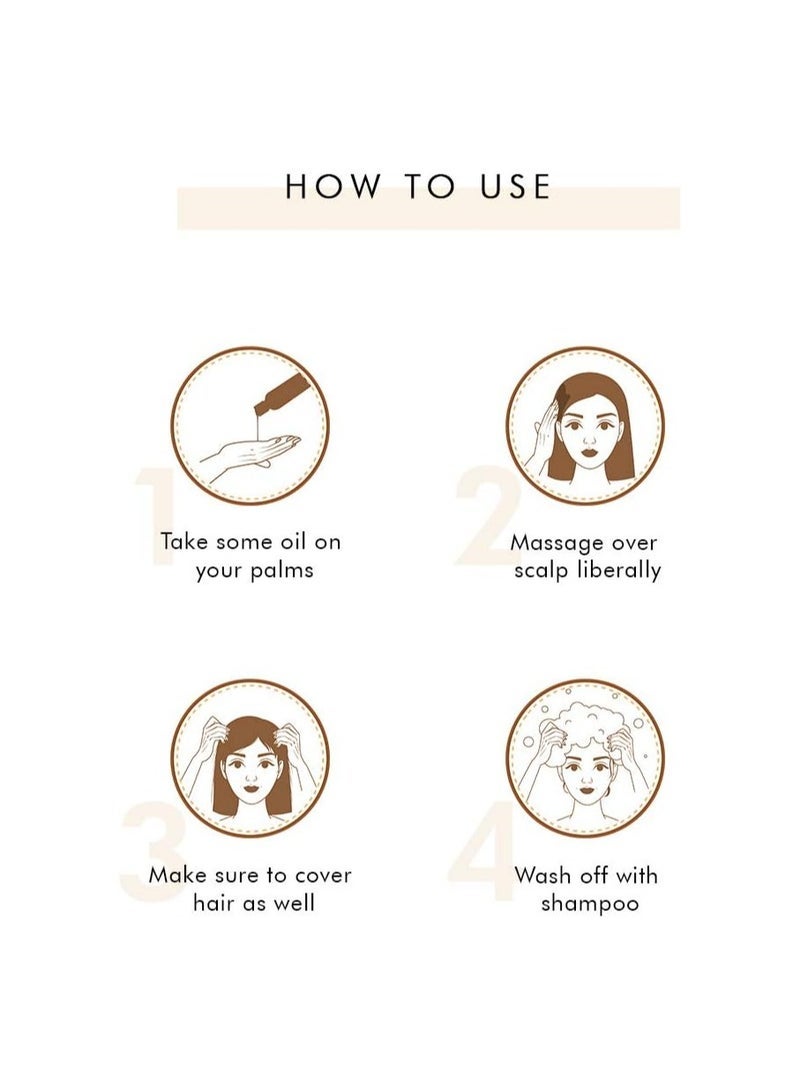 HOW TO USE

1
Take some oil on your palms

2
Massage over scalp liberally

3
Make sure to cover hair as well

4
Wash off with shampoo