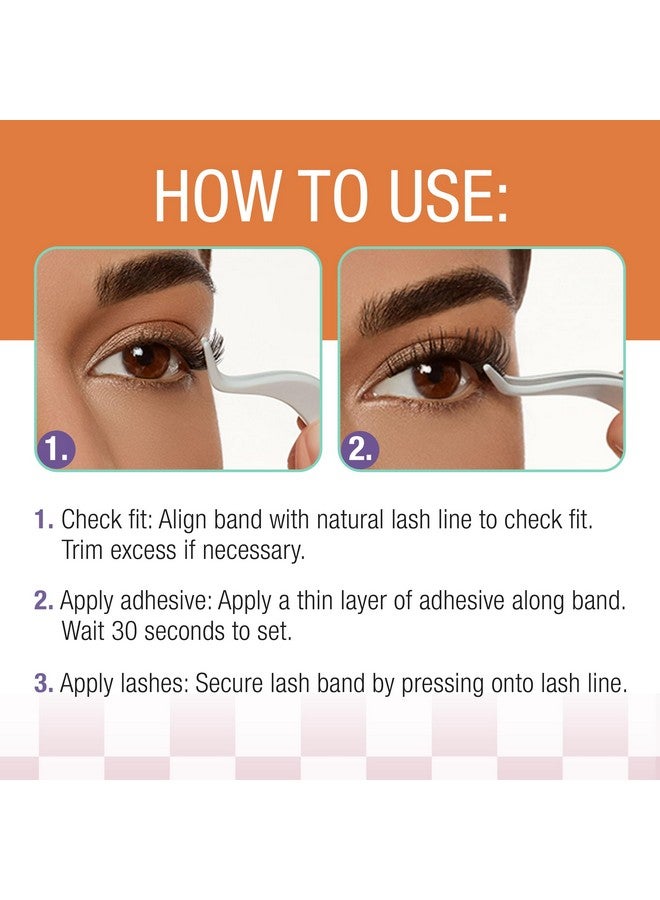 HOW TO USE:

1.

2.

1. Check fit: Align band with natural lash line to check fit. Trim excess if necessary.

2. Apply adhesive: Apply a thin layer of adhesive along band. Wait 30 seconds to set.

3. Apply lashes: Secure lash band by pressing onto lash line.