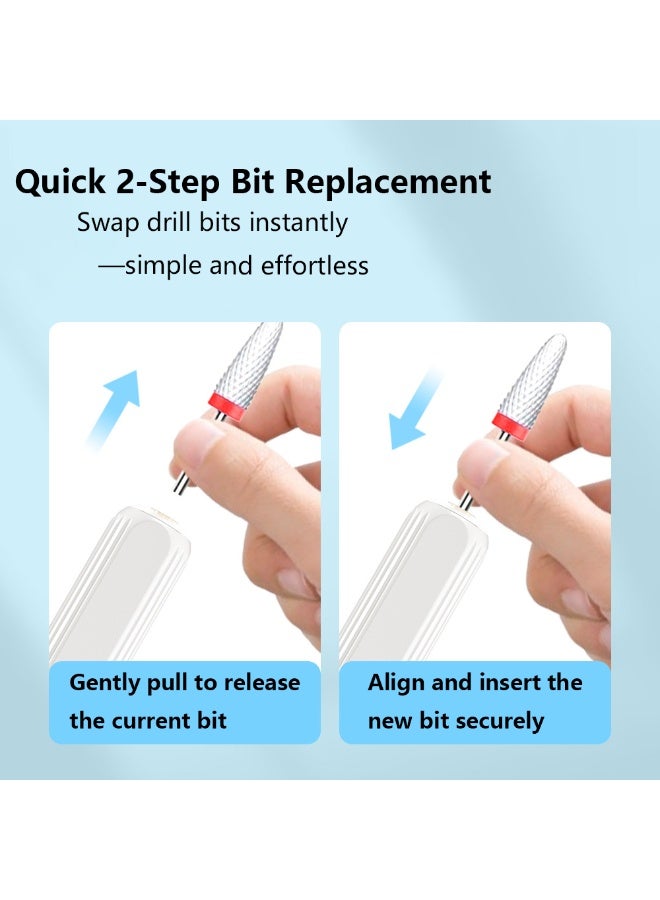 Quick 2-Step Bit Replacement

Swap drill bits instantly
—simple and effortless

Gently pull to release the current bit

Align and insert the new bit securely