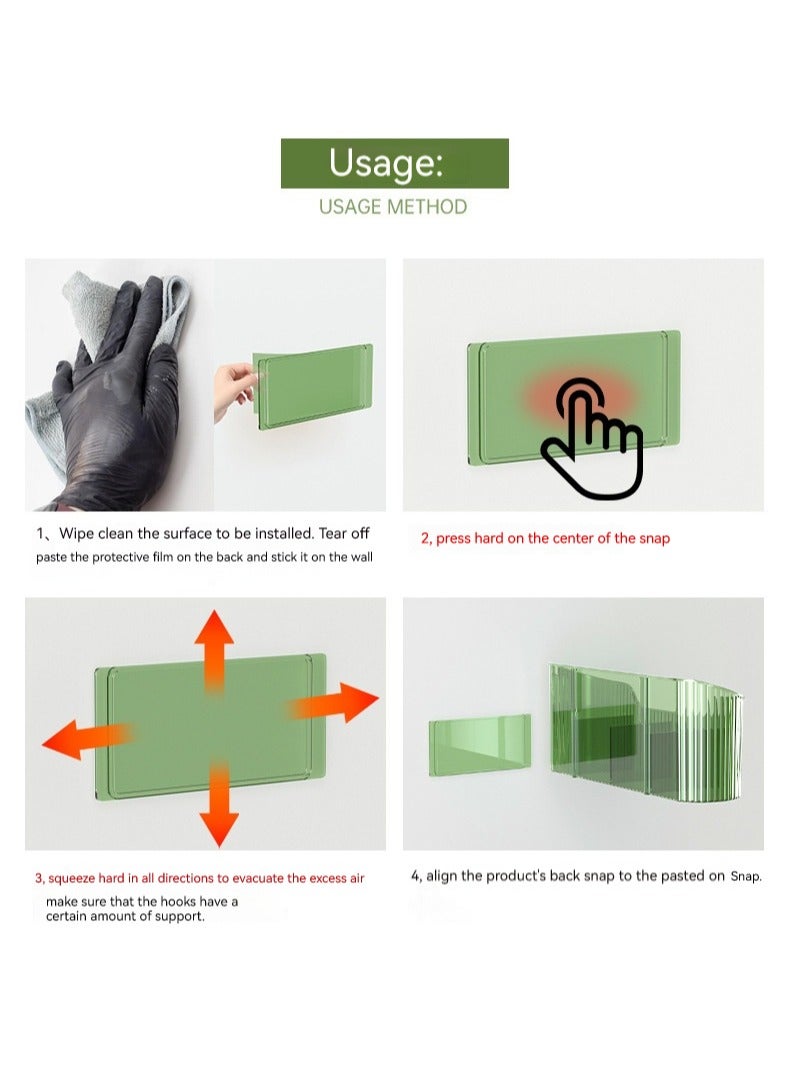 Usage:
USAGE METHOD

1、Wipe clean the surface to be installed. Tear off paste the protective film on the back and stick it on the wall

2, press hard on the center of the snap

3, squeeze hard in all directions to evacuate the excess air

make sure that the hooks have a certain amount of support.

4, align the product's back snap to the pasted on Snap.