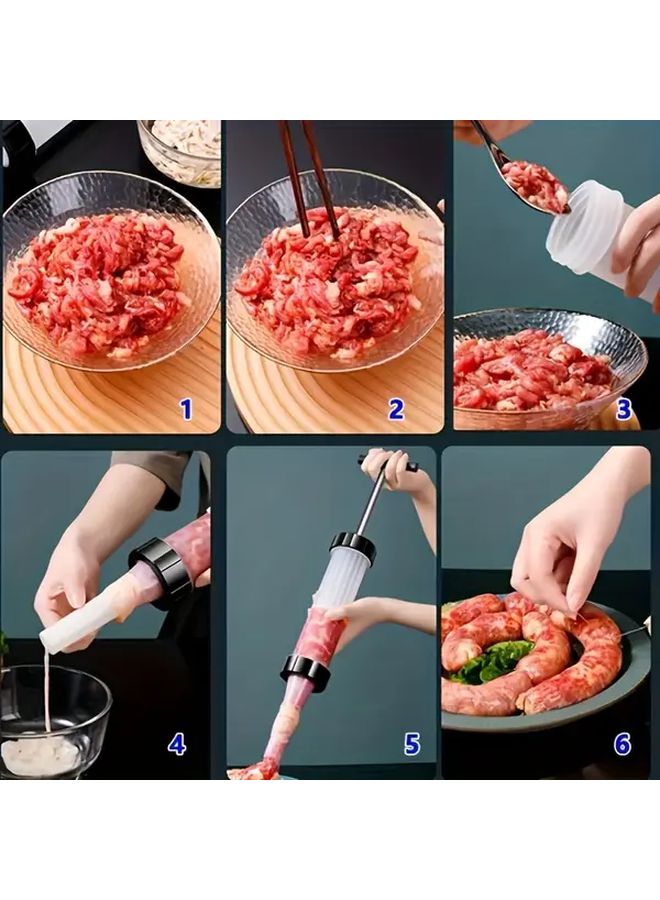 1
2
3
4
5
6