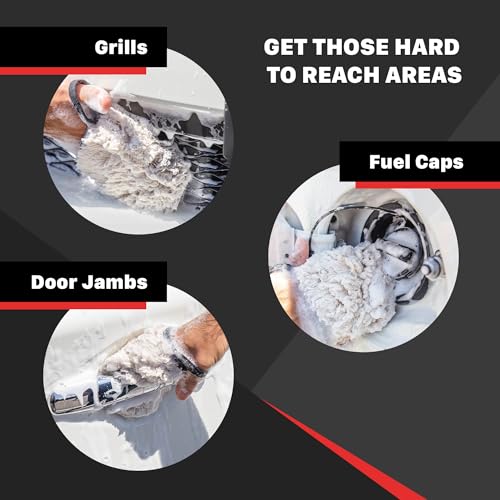 Grills

GET THOSE HARD TO REACH AREAS

Fuel Caps

Door Jambs