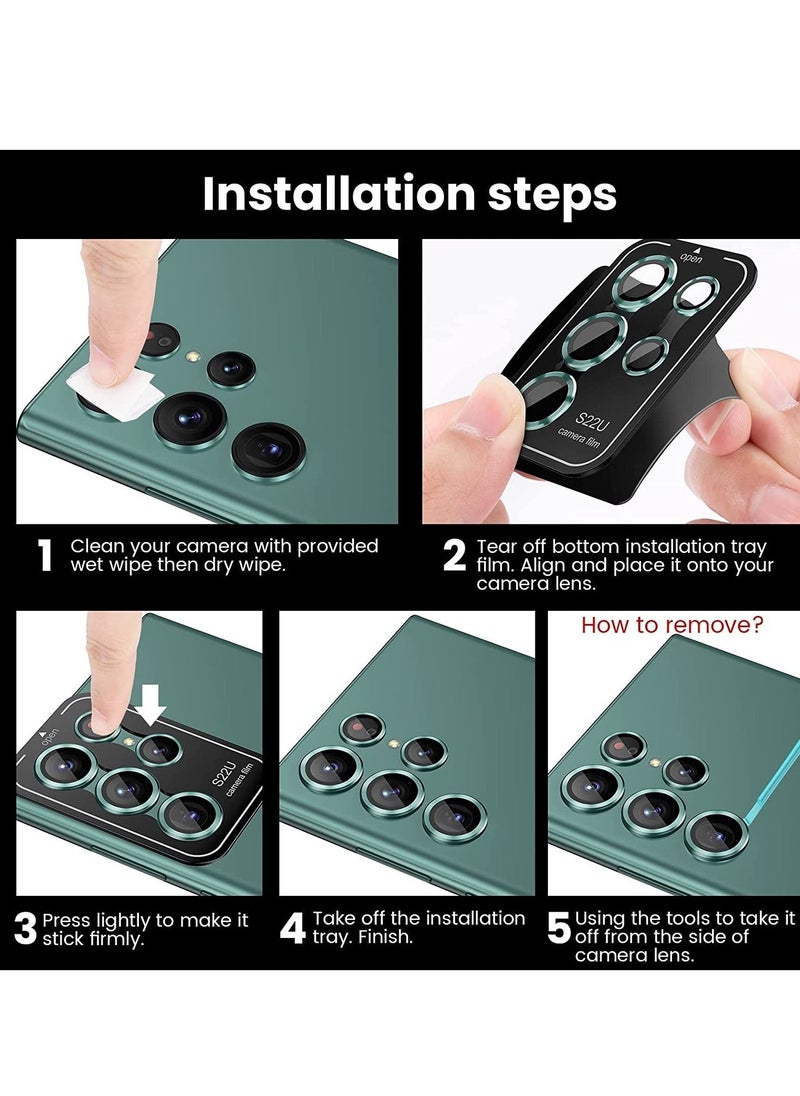 Installation steps

open

S22U
camera film

1 Clean your camera with provided wet wipe then dry wipe.

2 Tear off bottom installation tray film. Align and place it onto your camera lens.

open

S22U
camera film

How to remove?

3 Press lightly to make it stick firmly.

4 Take off the installation tray. Finish.

5 Using the tools to take it off from the side of camera lens.