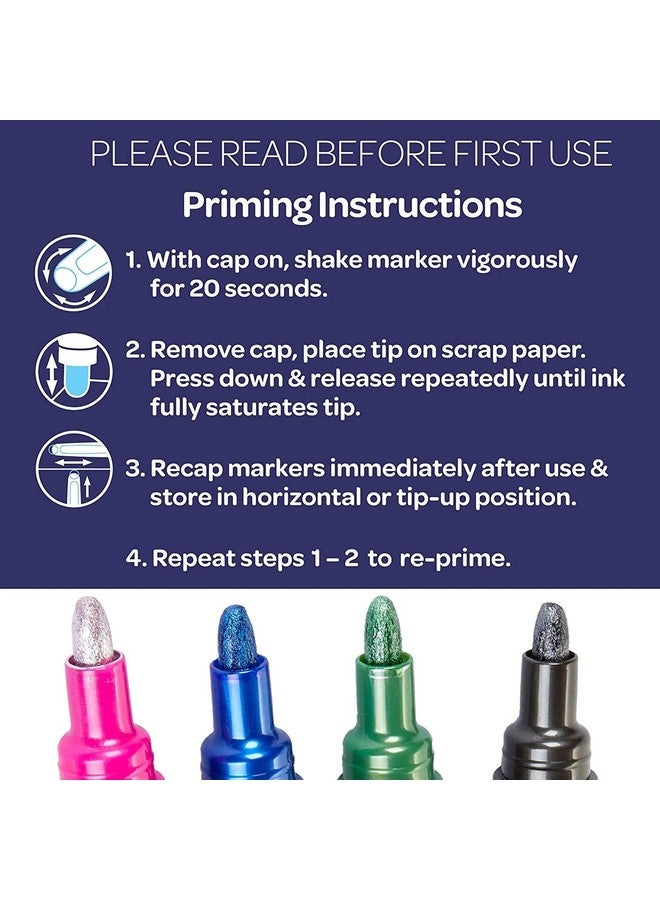 PLEASE READ BEFORE FIRST USE

Priming Instructions

1. With cap on, shake marker vigorously for 20 seconds.

2. Remove cap, place tip on scrap paper. Press down & release repeatedly until ink fully saturates tip.

3. Recap markers immediately after use & store in horizontal or tip-up position.

4. Repeat steps 1 – 2 to re-prime.