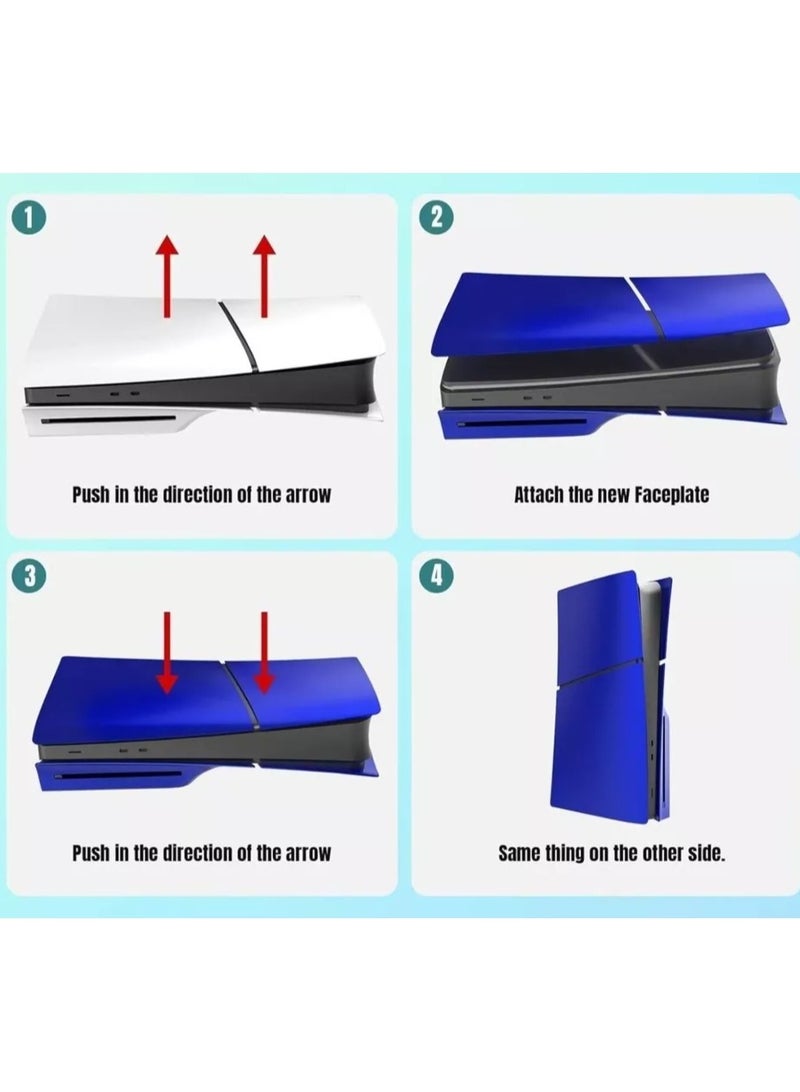 1

Push in the direction of the arrow

2

Attach the new Faceplate

3

Push in the direction of the arrow

4

Same thing on the other side.