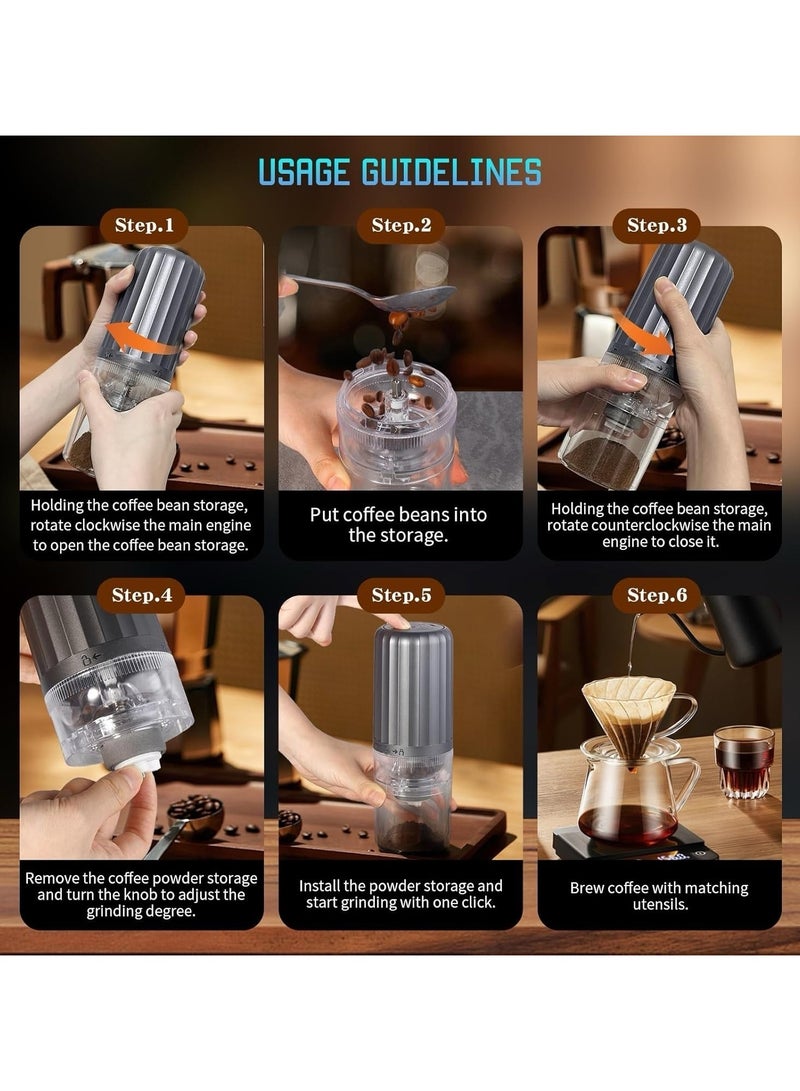 USAGE GUIDELINES

Step.1

Holding the coffee bean storage, rotate clockwise the main engine to open the coffee bean storage.

Step.2

Put coffee beans into the storage.

Step.3

Holding the coffee bean storage, rotate counterclockwise the main engine to close it.

Step.4

Remove the coffee powder storage and turn the knob to adjust the grinding degree.

Step.5

Install the powder storage and start grinding with one click.

Step.6

Brew coffee with matching utensils.