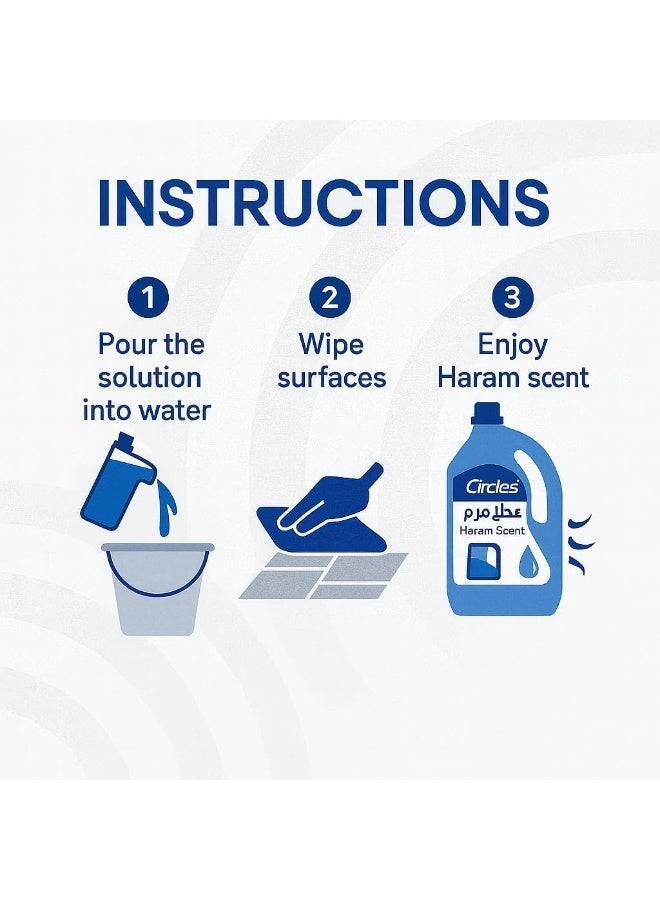 INSTRUCTIONS

1
Pour the solution into water

2
Wipe surfaces

3
Enjoy Haram scent

Circles
عطر حرم
Haram Scent