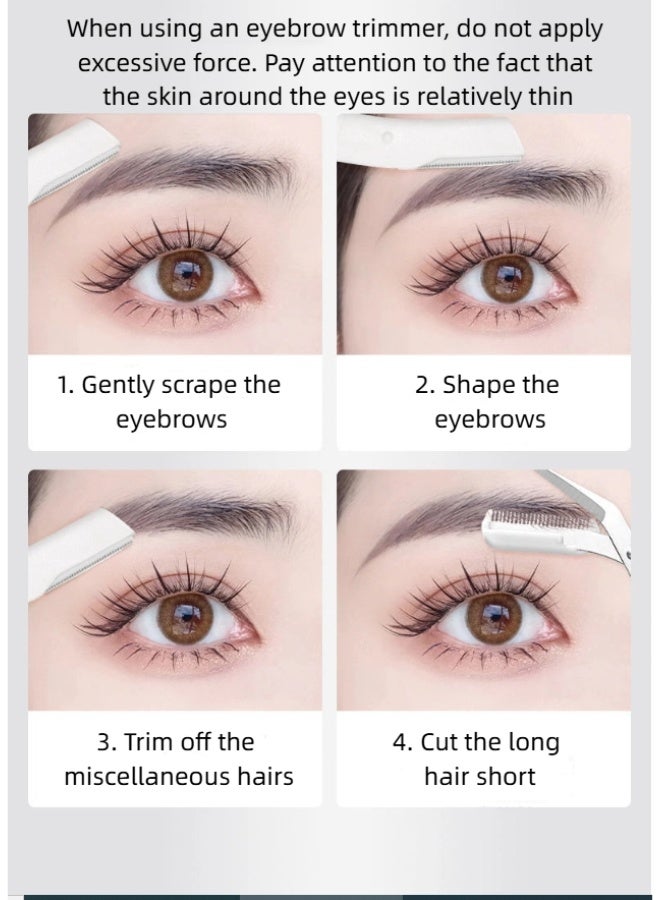 When using an eyebrow trimmer, do not apply excessive force. Pay attention to the fact that the skin around the eyes is relatively thin

1. Gently scrape the eyebrows

2. Shape the eyebrows

3. Trim off the miscellaneous hairs

4. Cut the long hair short