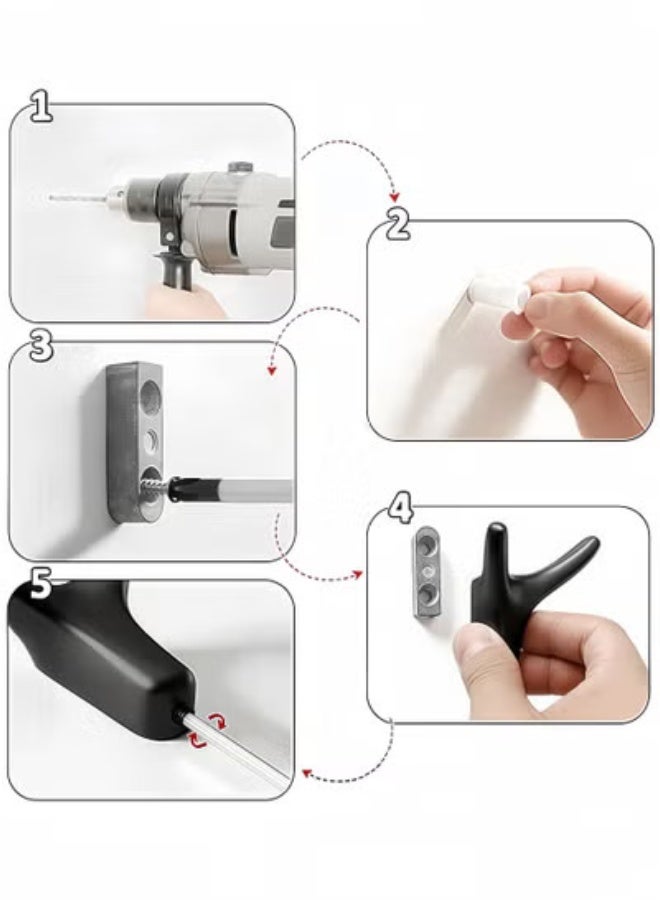 1

2

3

4

5