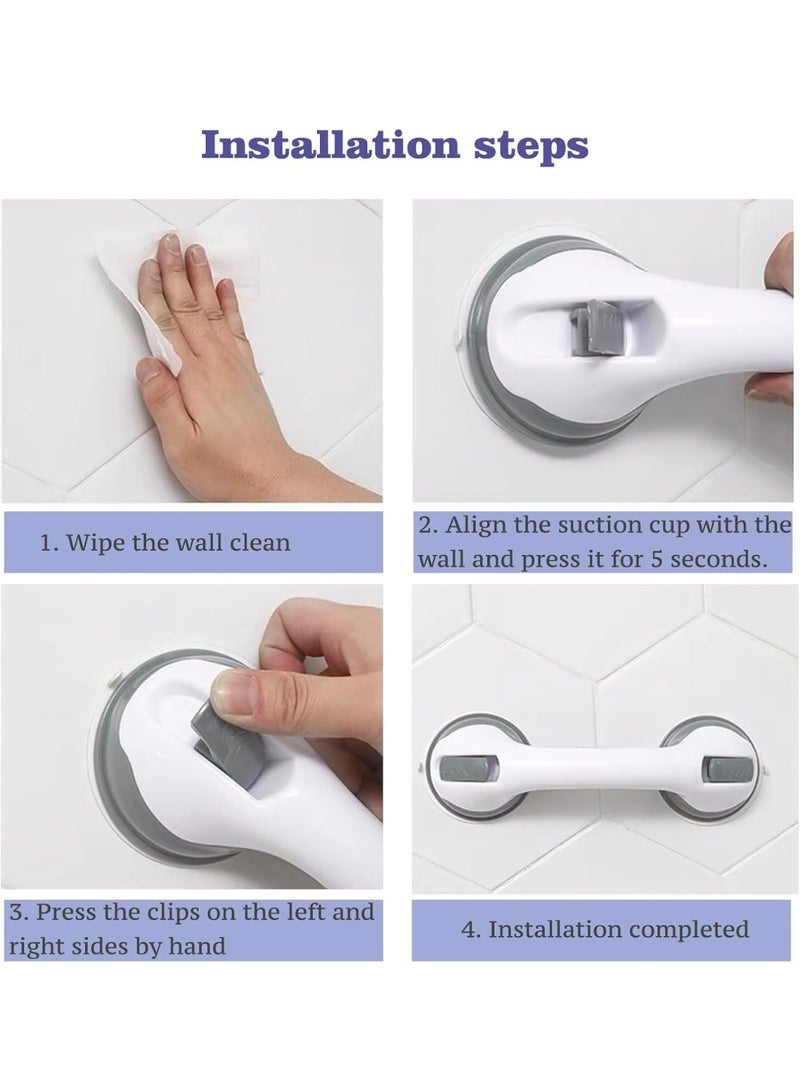 Installation steps

1. Wipe the wall clean

2. Align the suction cup with the wall and press it for 5 seconds.

3. Press the clips on the left and right sides by hand

4. Installation completed