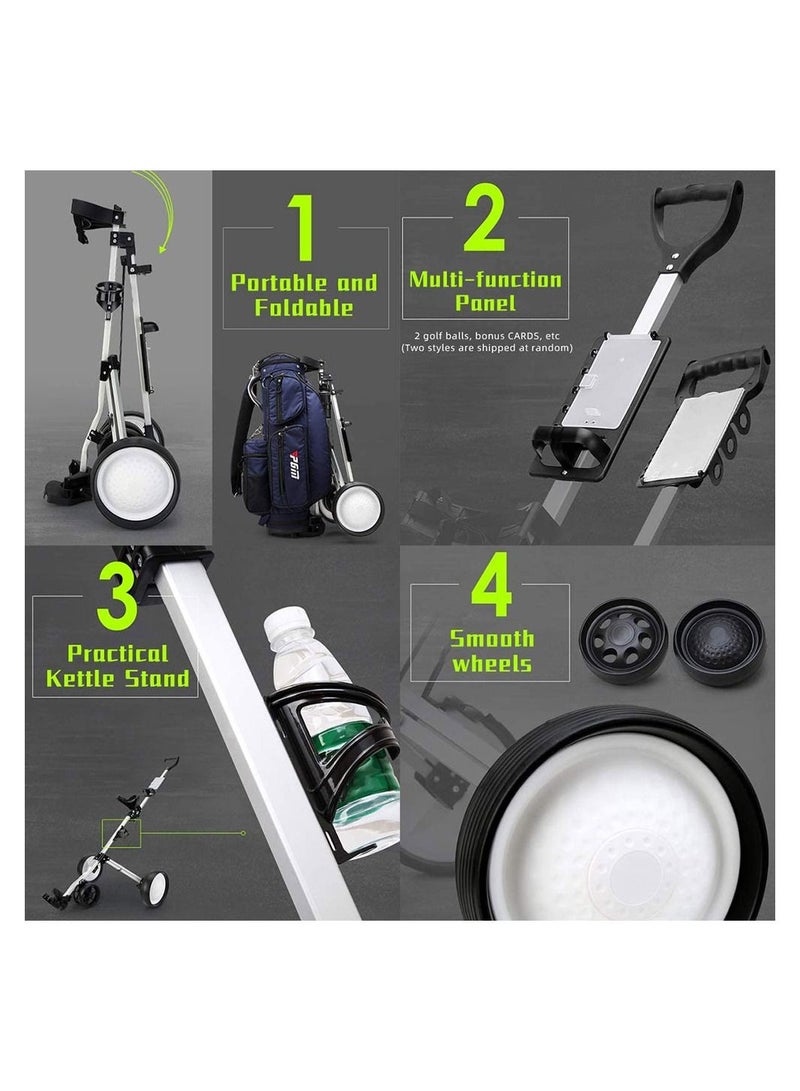 1
Portable and Foldable

PGM

2
Multi-function Panel

2 golf balls, bonus CARDS, etc
(Two styles are shipped at random)

3
Practical Kettle Stand

4
Smooth wheels