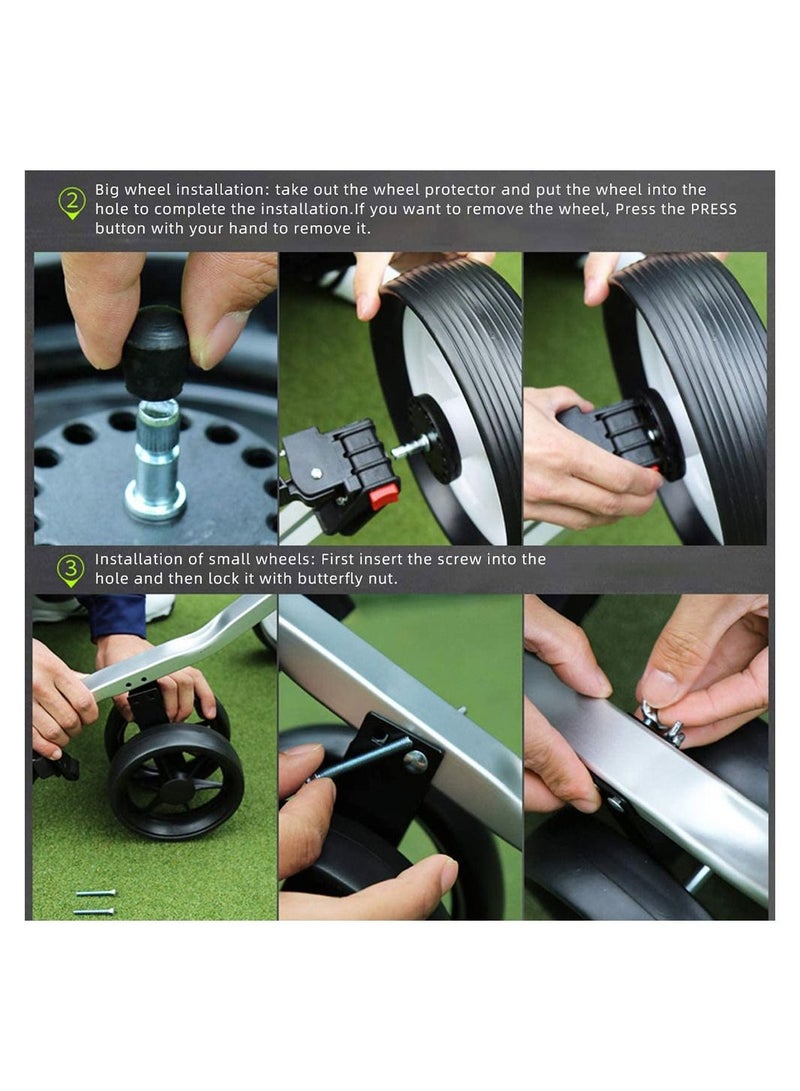 2 Big wheel installation: take out the wheel protector and put the wheel into the hole to complete the installation.If you want to remove the wheel, Press the PRESS button with your hand to remove it.

3 Installation of small wheels: First insert the screw into the hole and then lock it with butterfly nut.