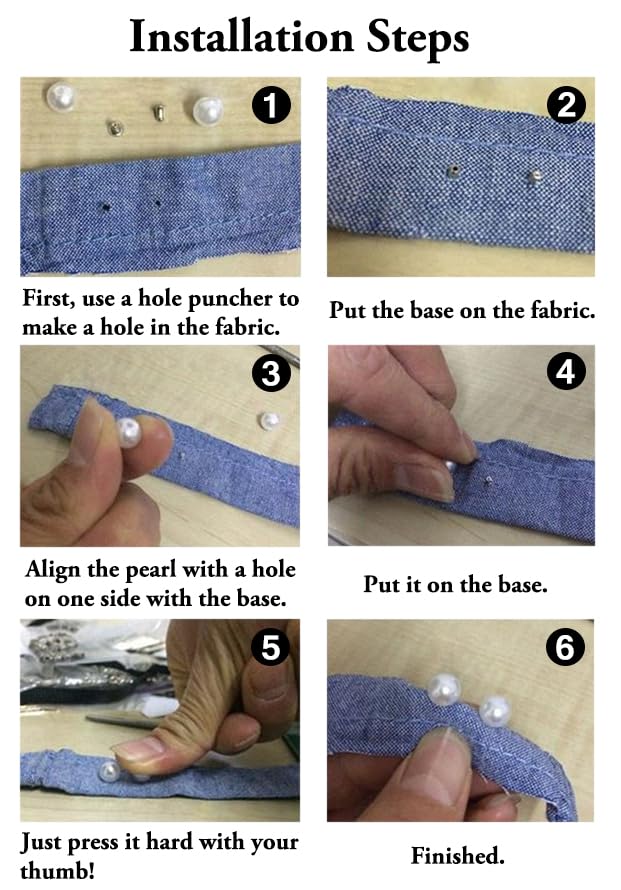 Installation Steps

1

First, use a hole puncher to make a hole in the fabric.

2

Put the base on the fabric.

3

Align the pearl with a hole on one side with the base.

4

Put it on the base.

5

Just press it hard with your thumb!

6

Finished.