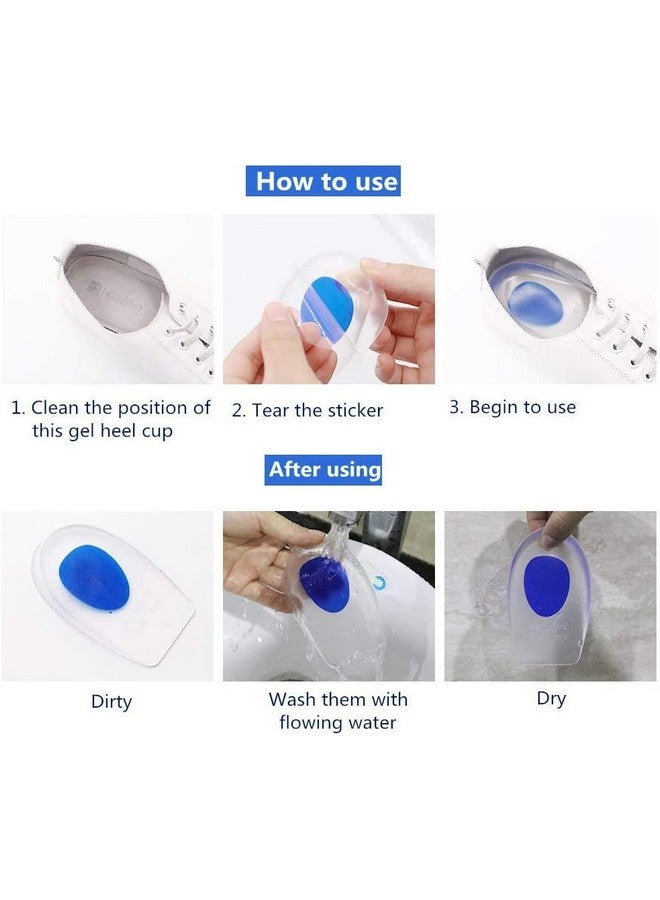 How to use

1. Clean the position of this gel heel cup

2. Tear the sticker

3. Begin to use

After using

Dirty

Wash them with flowing water

Dry