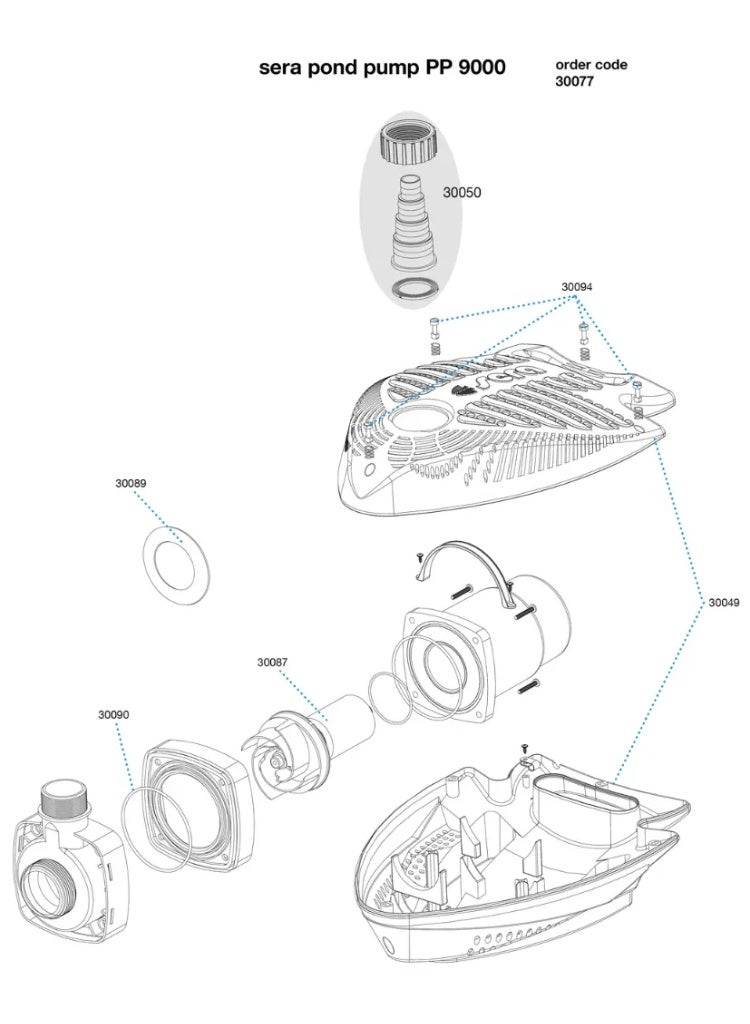 sera pond pump PP 9000

order code
30077

30050

30094

30089

30049

30087

30090