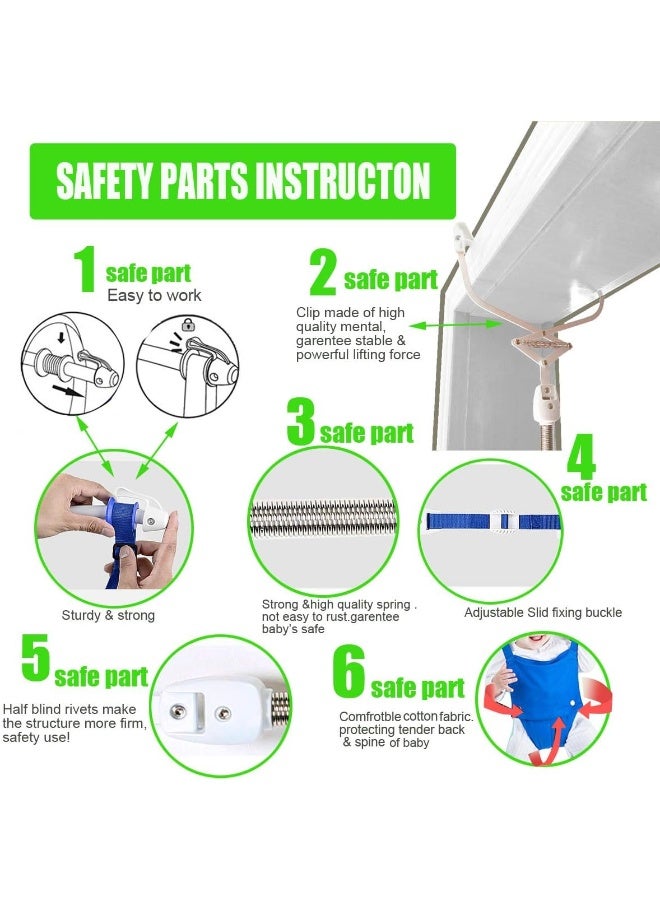 SAFETY PARTS INSTRUCTON

1 safe part
Easy to work

Sturdy & strong

2 safe part
Clip made of high quality mental, garentee stable & powerful lifting force

3 safe part
Strong &high quality spring . not easy to rust.garentee baby's safe

4 safe part
Adjustable Slid fixing buckle

5 safe part
Half blind rivets make the structure more firm, safety use!

6 safe part
Comfrotble cotton fabric. protecting tender back & spine of baby