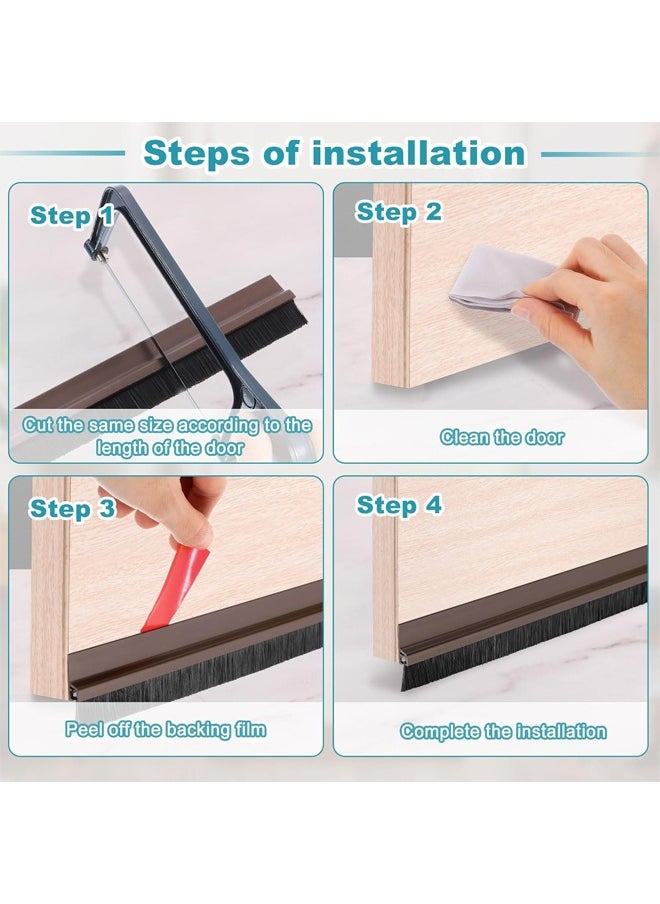 Steps of installation

Step 1

Cut the same size according to the length of the door

Step 2

Clean the door

Step 3

Peel off the backing film

Step 4

Complete the installation