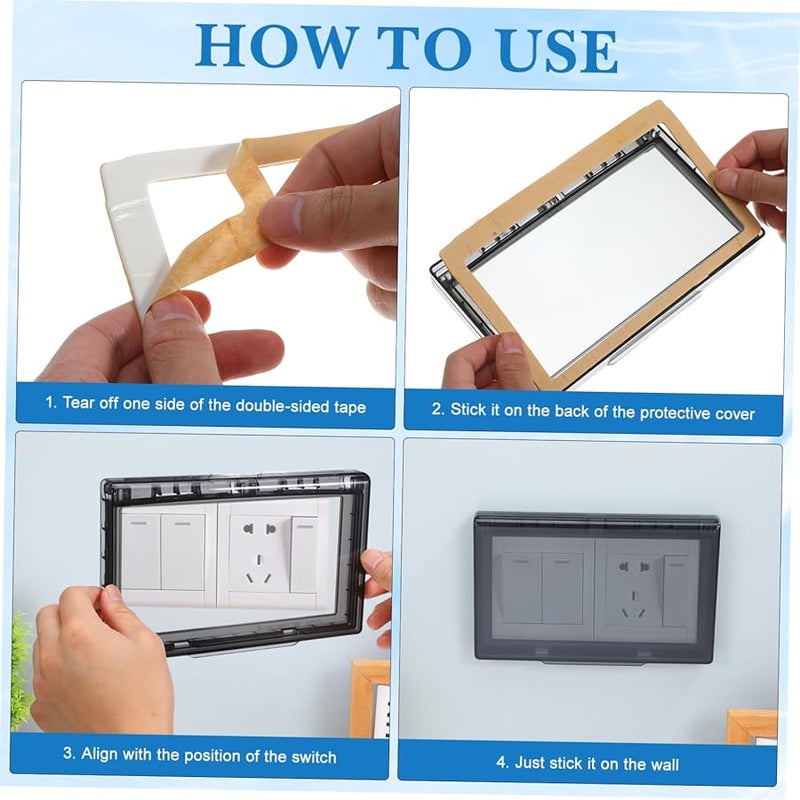 HOW TO USE

1. Tear off one side of the double-sided tape

2. Stick it on the back of the protective cover

3. Align with the position of the switch

4. Just stick it on the wall