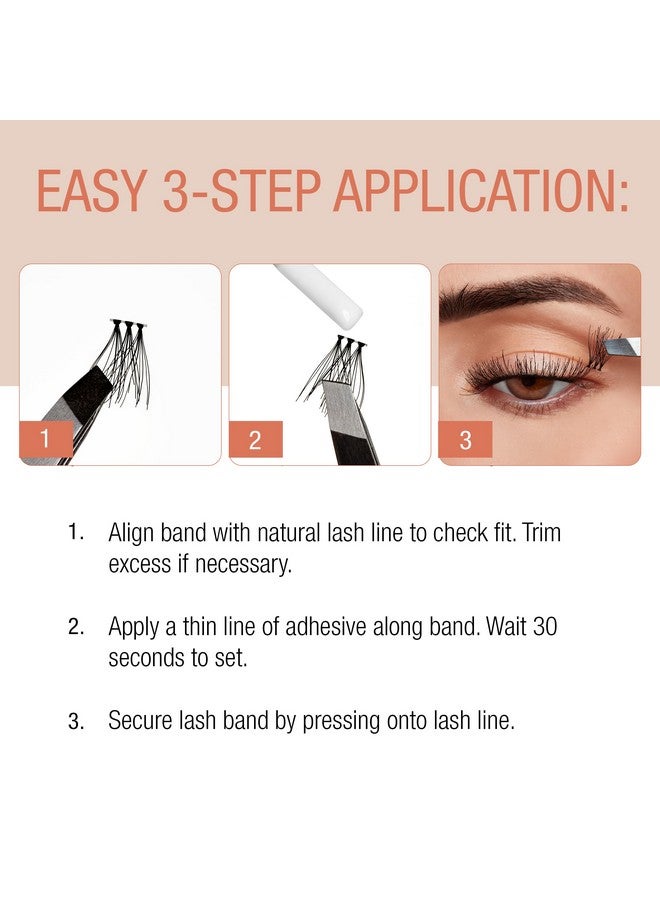 EASY 3-STEP APPLICATION:

1

2

3

1. Align band with natural lash line to check fit. Trim excess if necessary.

2. Apply a thin line of adhesive along band. Wait 30 seconds to set.

3. Secure lash band by pressing onto lash line.