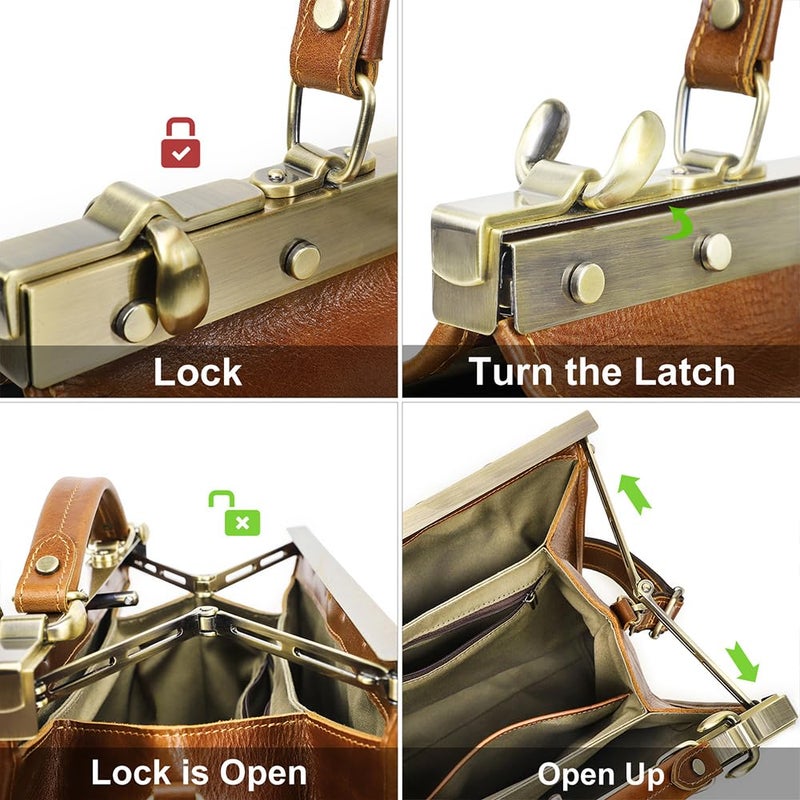 Lock

Turn the Latch

Lock is Open

Open Up