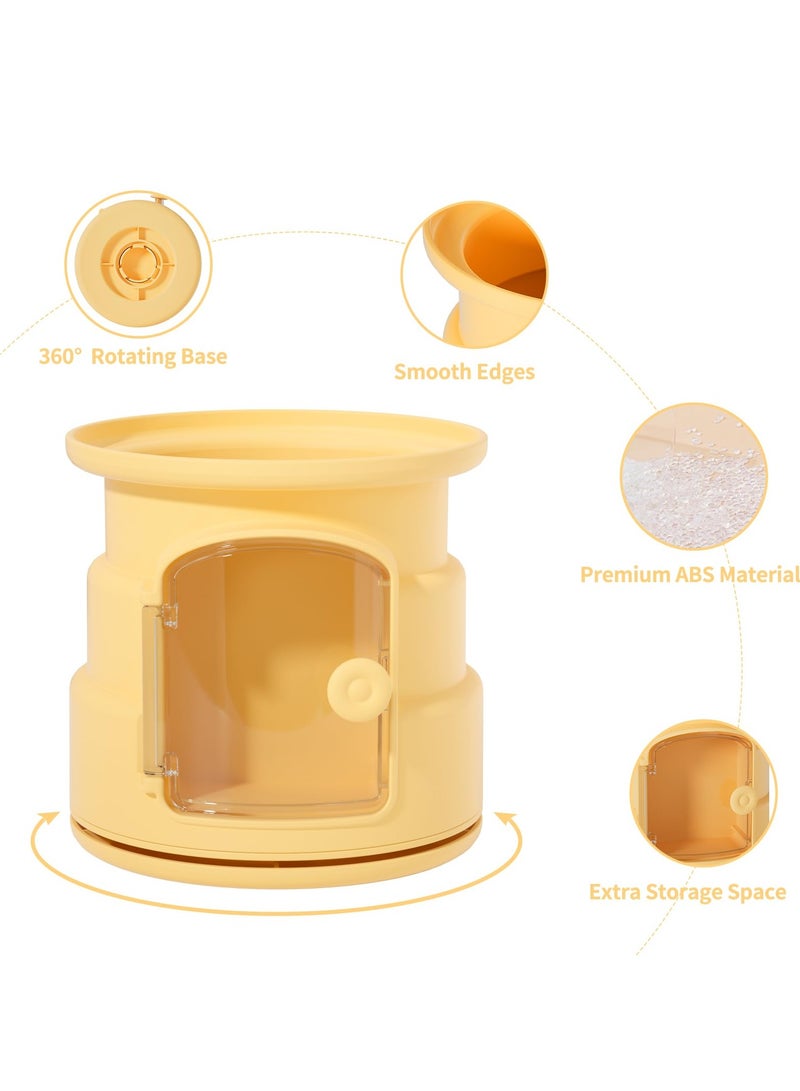 360° Rotating Base

Smooth Edges

Premium ABS Material

Extra Storage Space