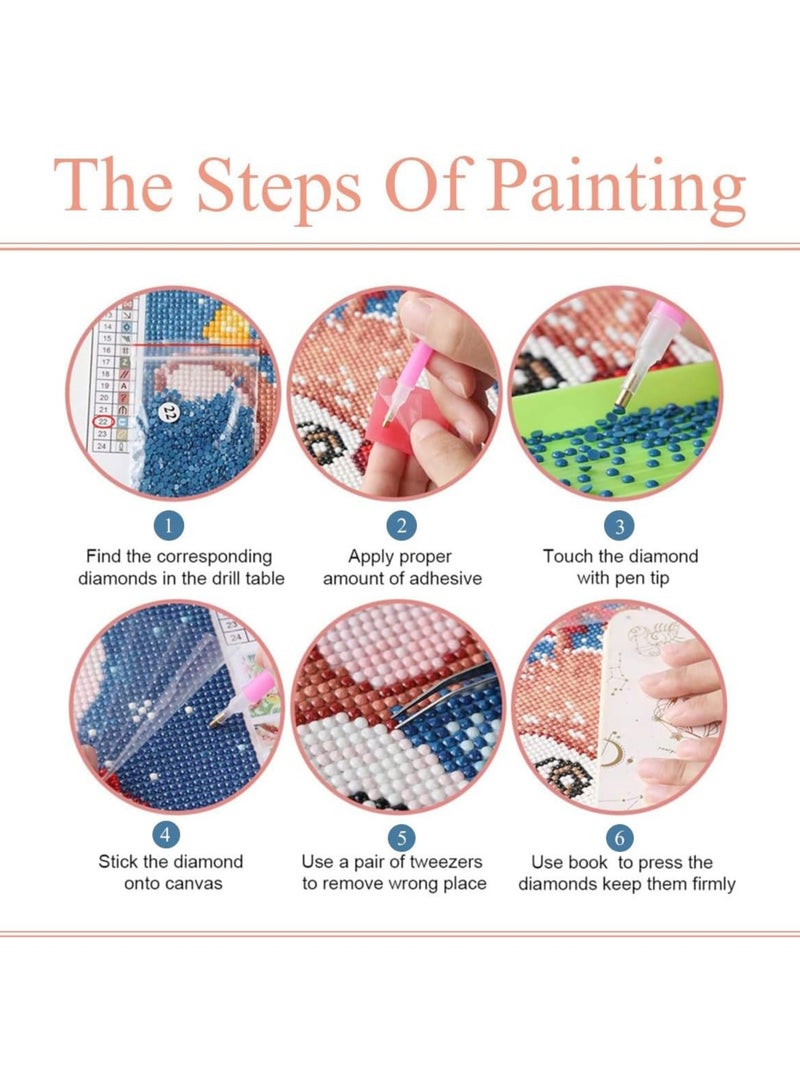 The Steps Of Painting

14
15
16
17
18
19
20
21
22
23
24

22

1
Find the corresponding diamonds in the drill table

2
Apply proper amount of adhesive

3
Touch the diamond with pen tip

23
24

4
Stick the diamond onto canvas

5
Use a pair of tweezers to remove wrong place

6
Use book to press the diamonds keep them firmly