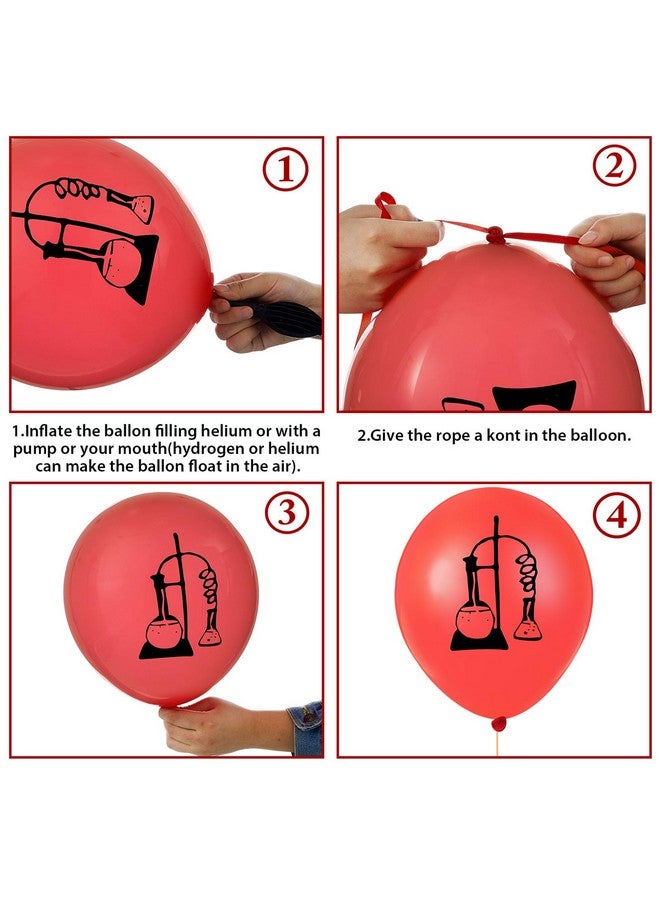 1

2

1.Inflate the ballon filling helium or with a pump or your mouth(hydrogen or helium can make the ballon float in the air).

2.Give the rope a kont in the balloon.

3

4